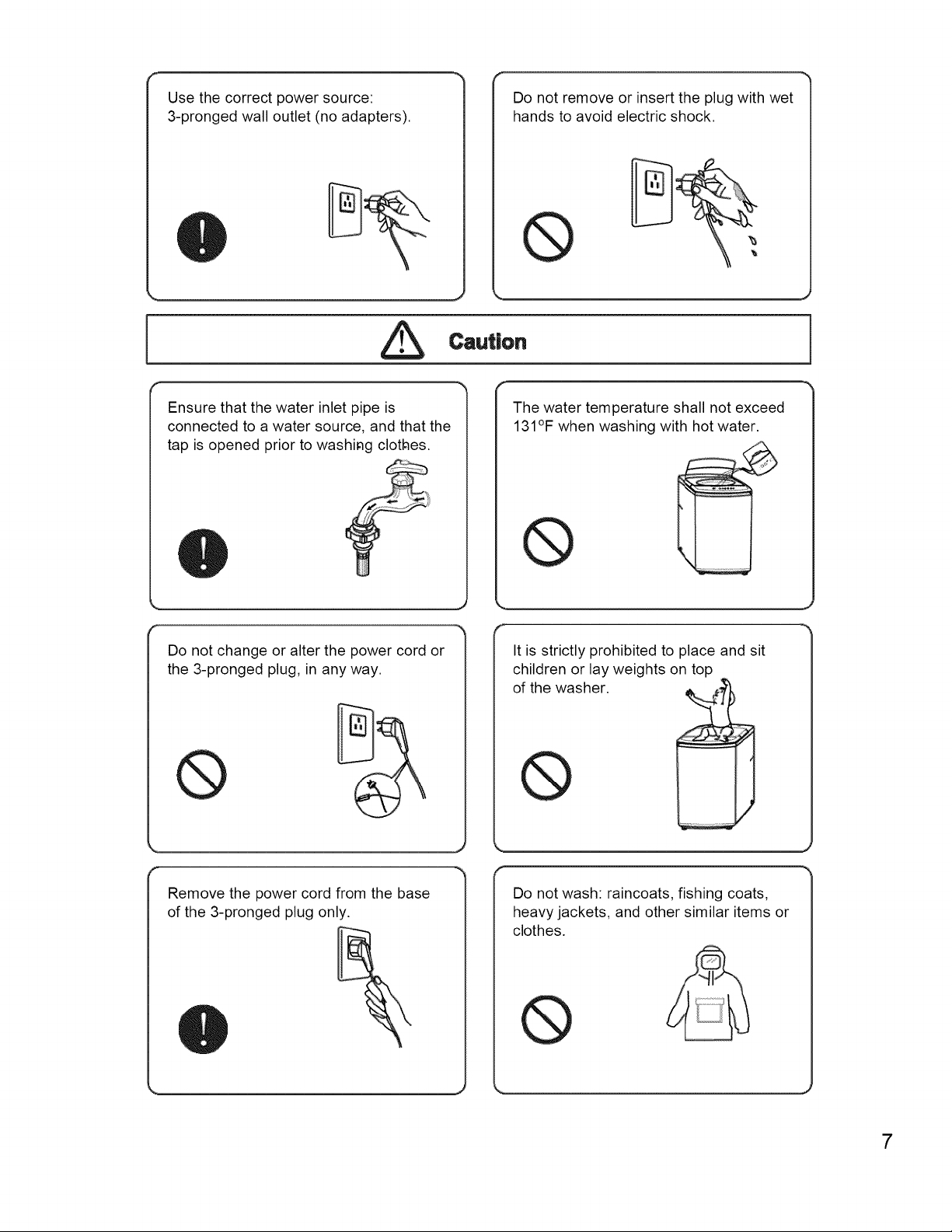 Use the correct power source: 3-pronged wall outlet (no adapters).

Do not remove or insert the plug with wet hands to avoid electric shock.

Caution

Ensure that the water inlet pipe is connected to a water source, and that the tap is opened prior to washing clothes.

The water temperature shall not exceed 131°F when washing with hot water.

Do not change or alter the power cord or the 3-pronged plug, in any way.

It is strictly prohibited to place and sit children or lay weights on top of the washer.

Remove the power cord from the base of the 3-pronged plug only.

Do not wash: raincoats, fishing coats, heavy jackets, and other similar items or clothes.

7