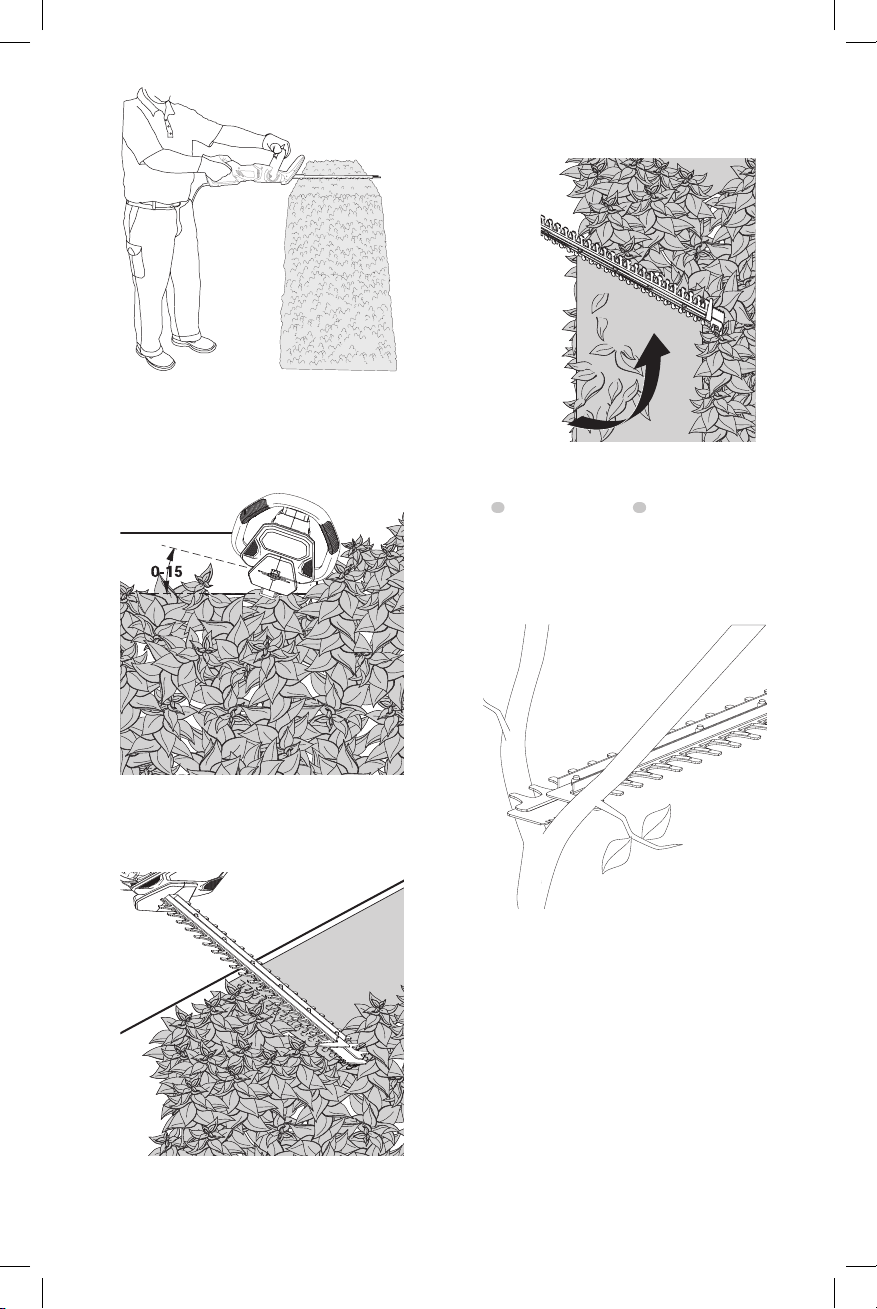 0-15