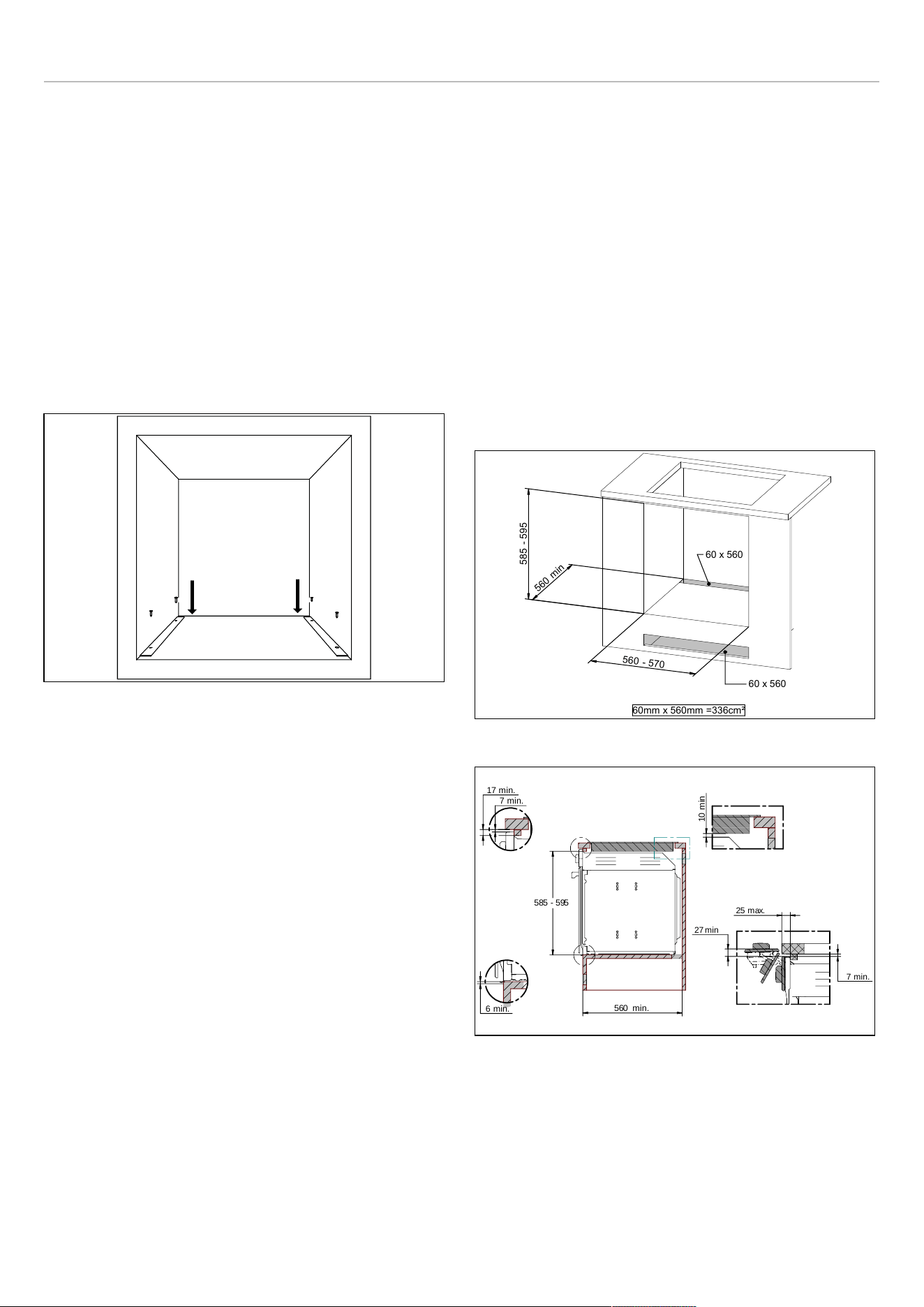 585 - 595

560 min.

60 x 560

560 - 570

60 x 560

60mm x 560mm =336cm²

17 min.

7 min.

10 min

585 - 595

25 max.

27 min

7 min.

6 min.

560 min.