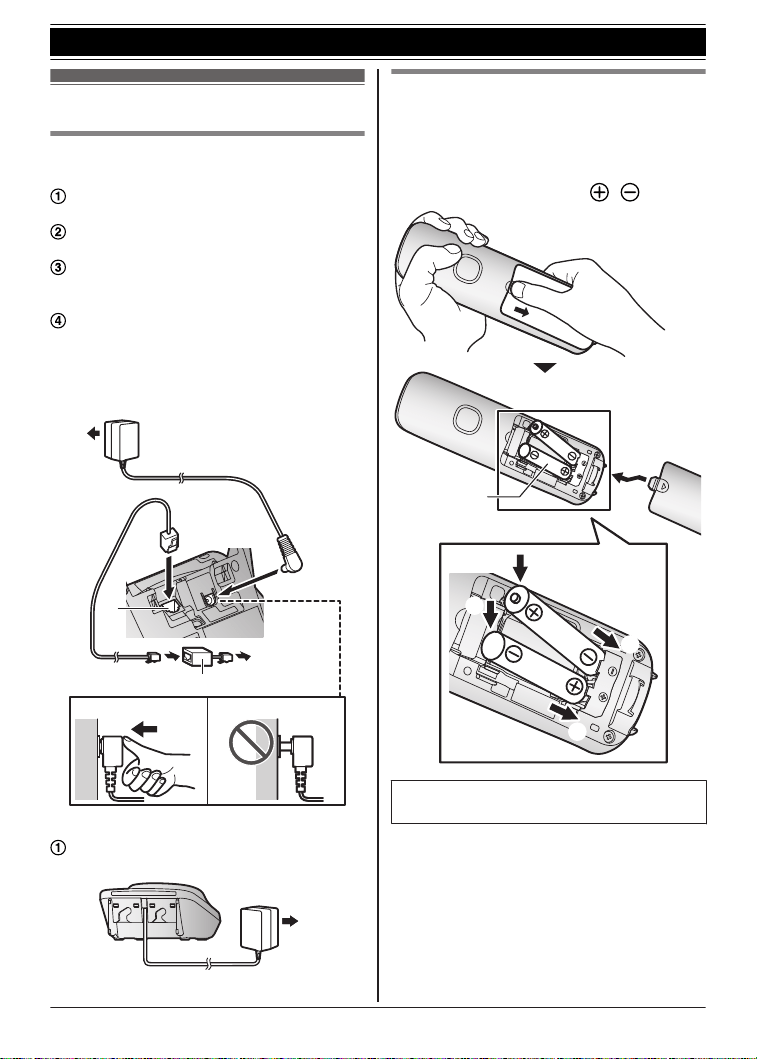 ①

②

③

④

①