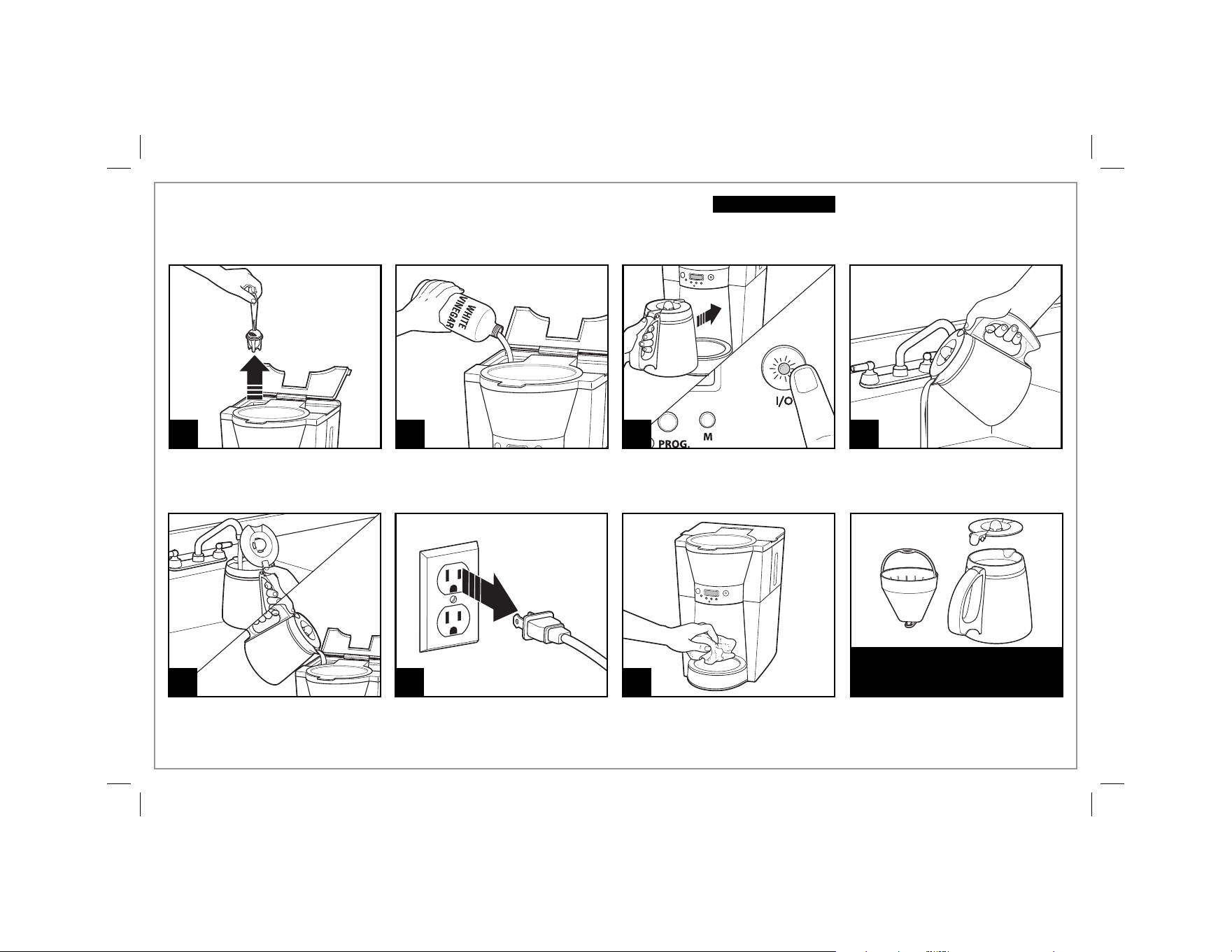 WHITE VINEGAR

PROG.

M

I/O