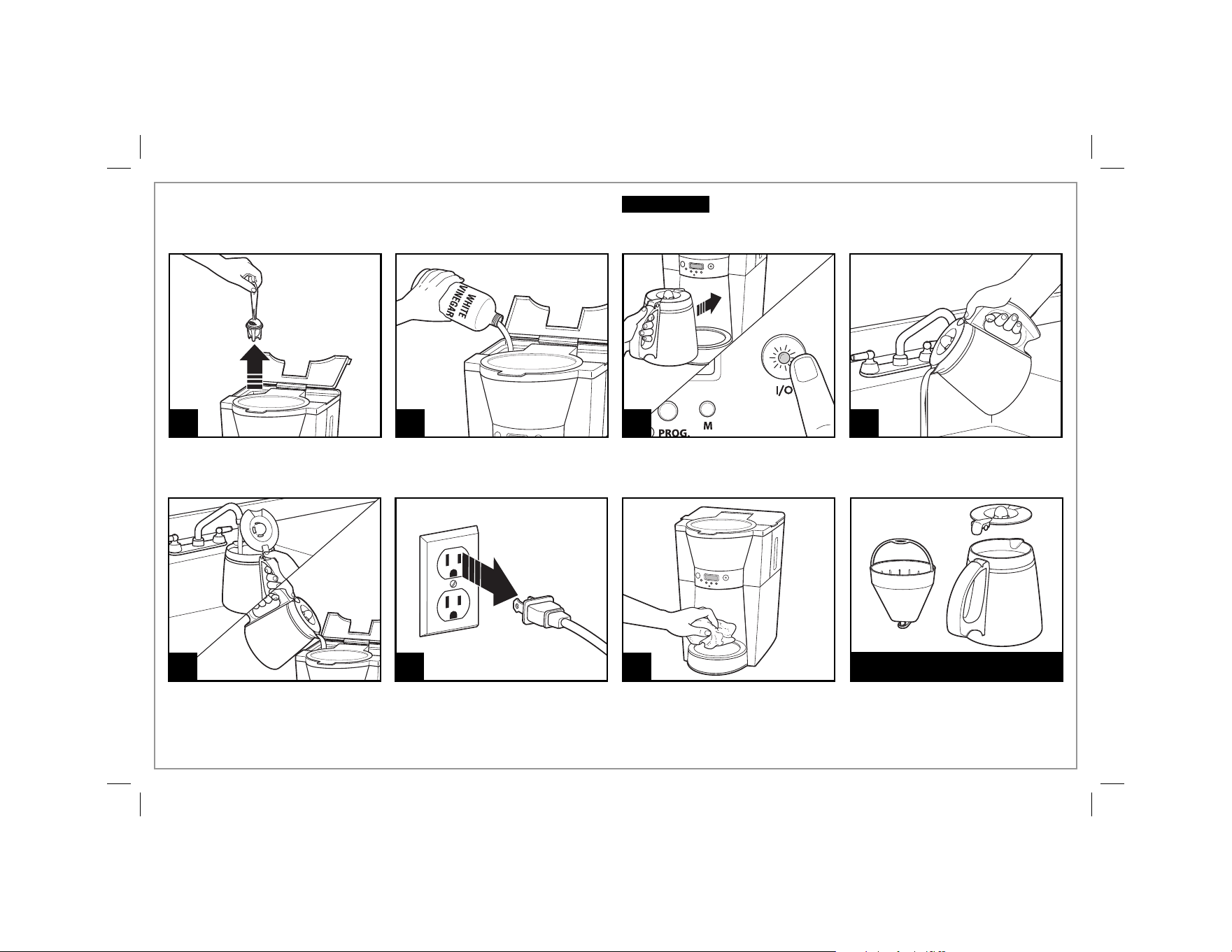 WHITE VINEGAR

I/O

PROG.

M