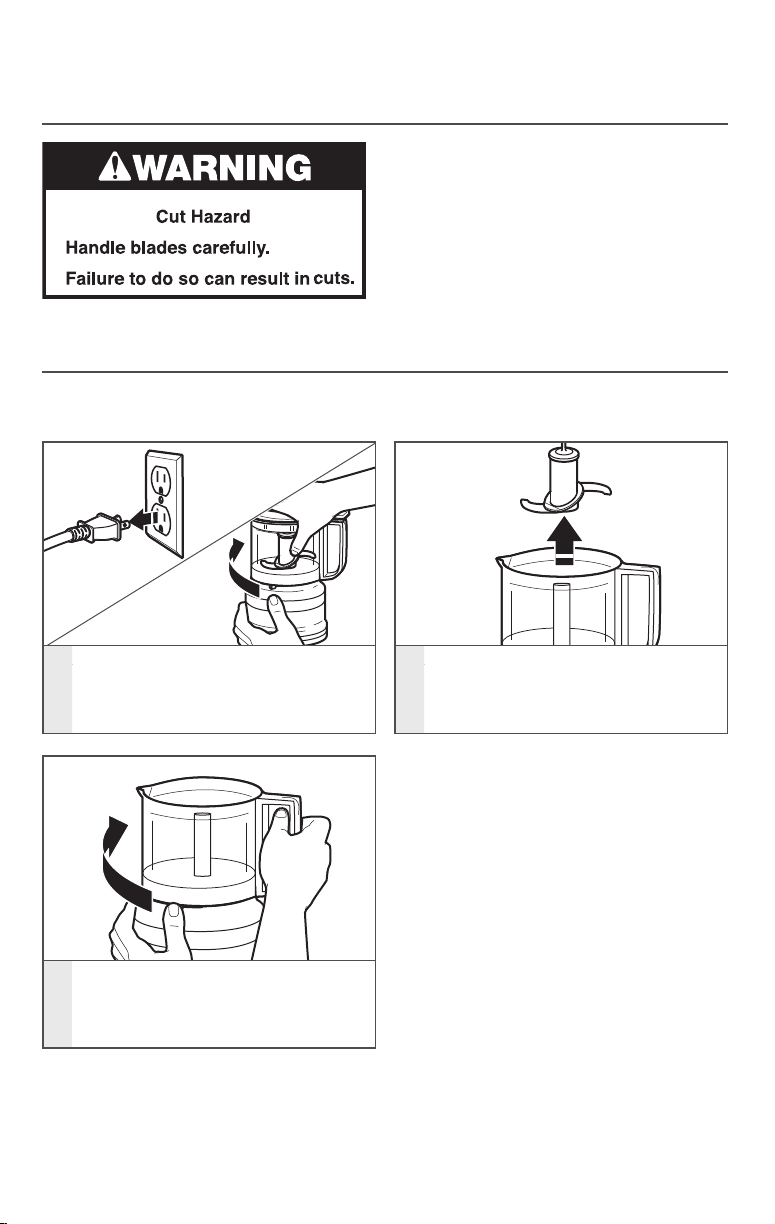 WARNING

Cut Hazard

Handle blades carefully.

Failure to do so can result in cuts.