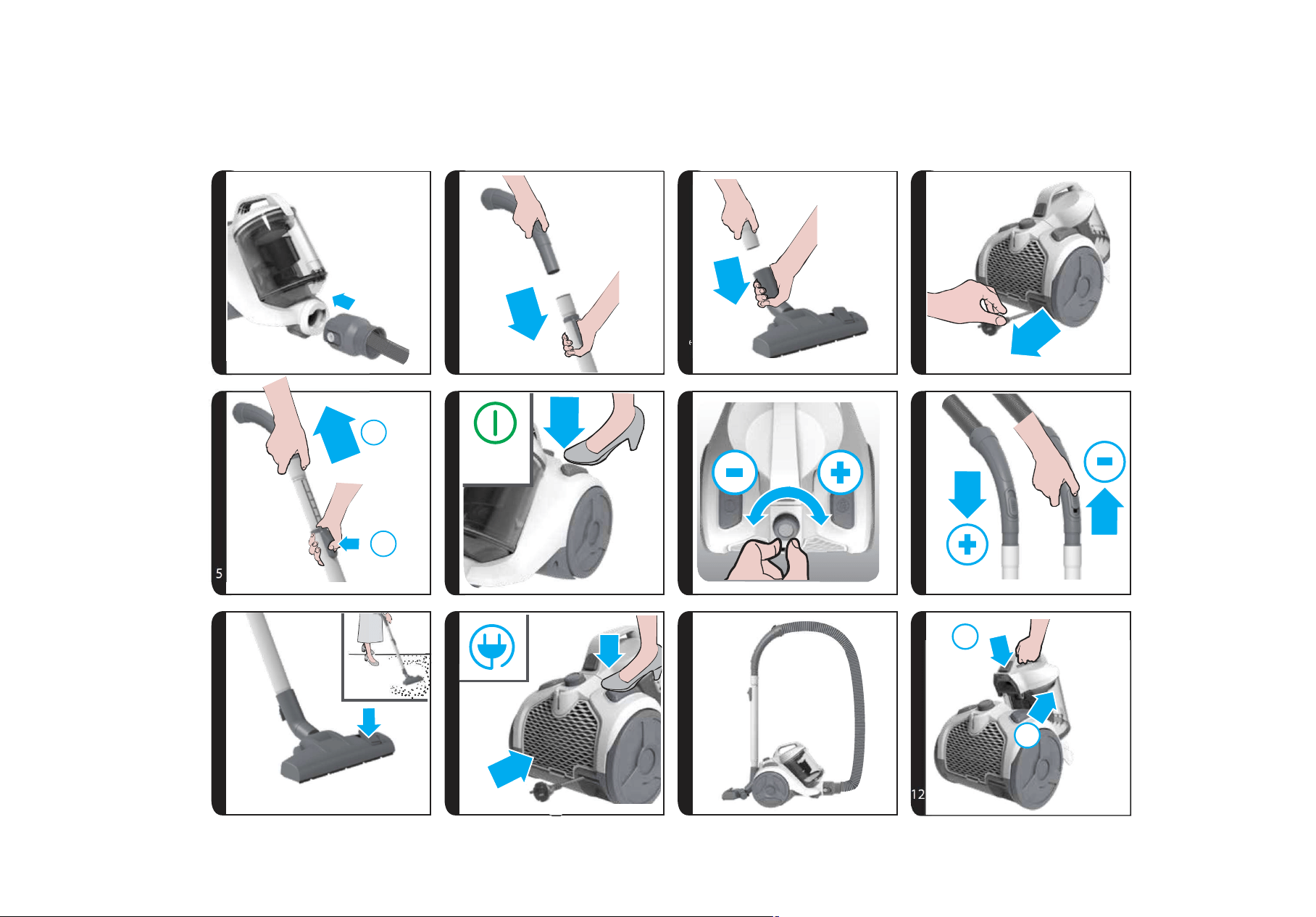 5

12