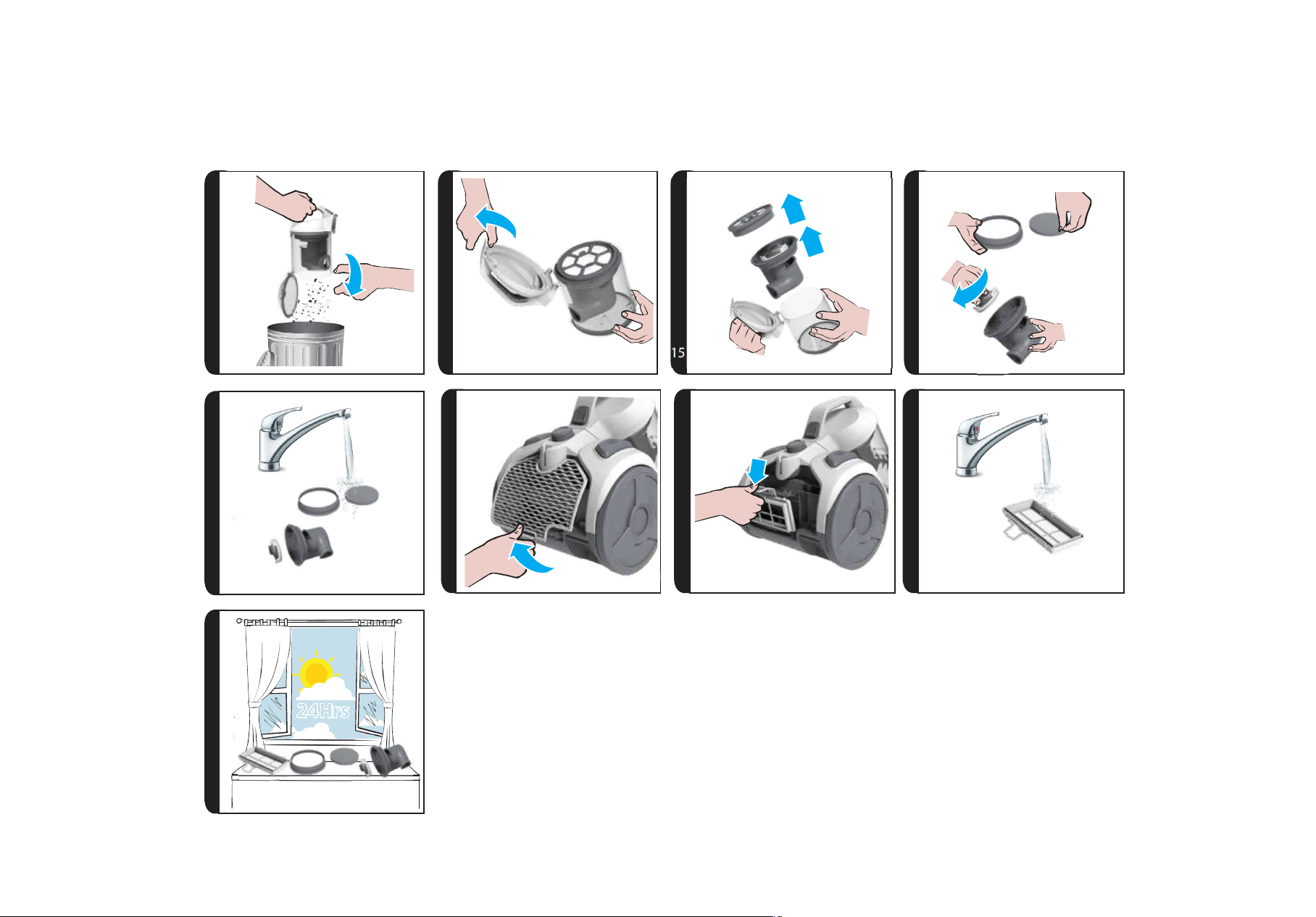 15

24Hrs