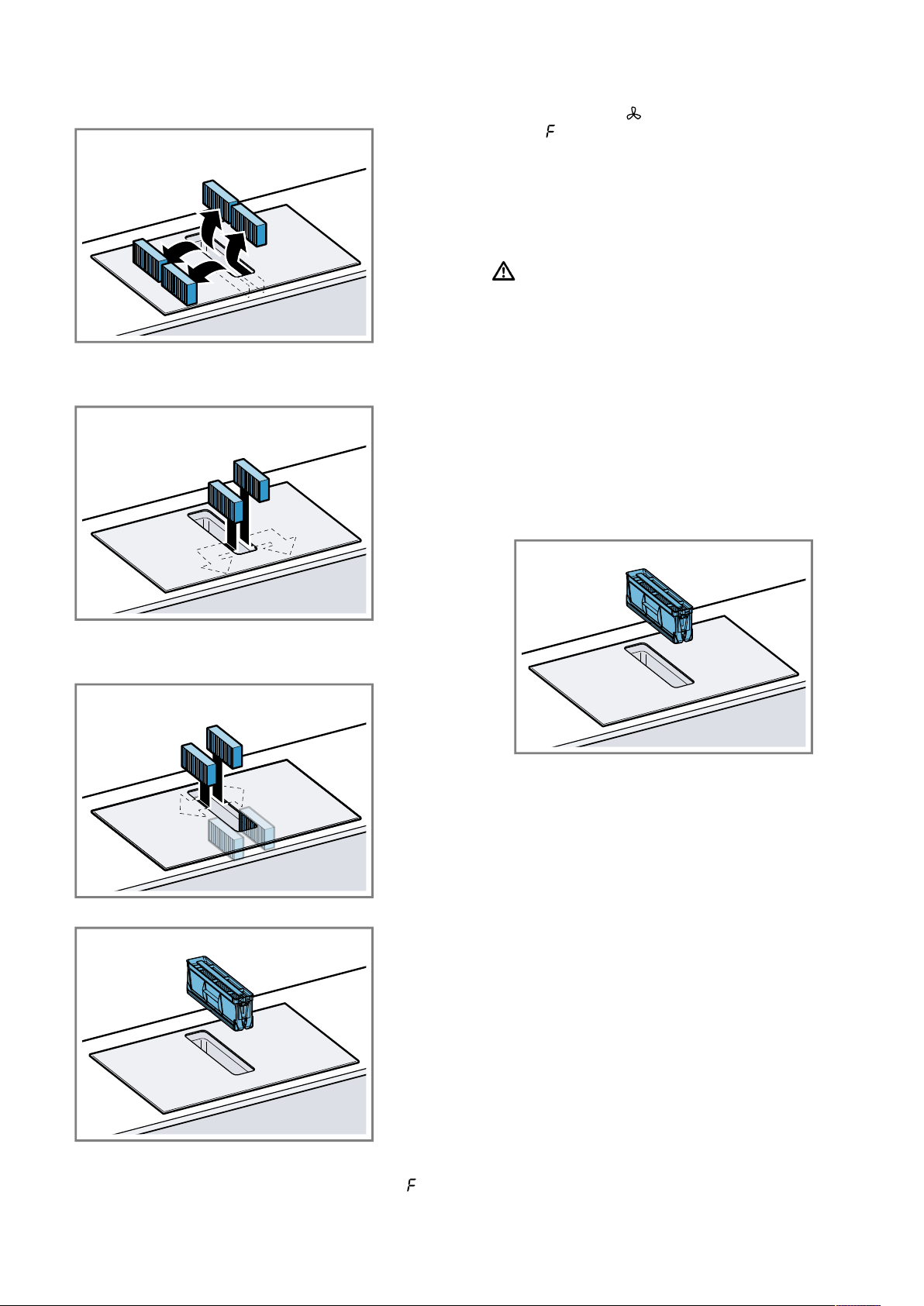 F

F