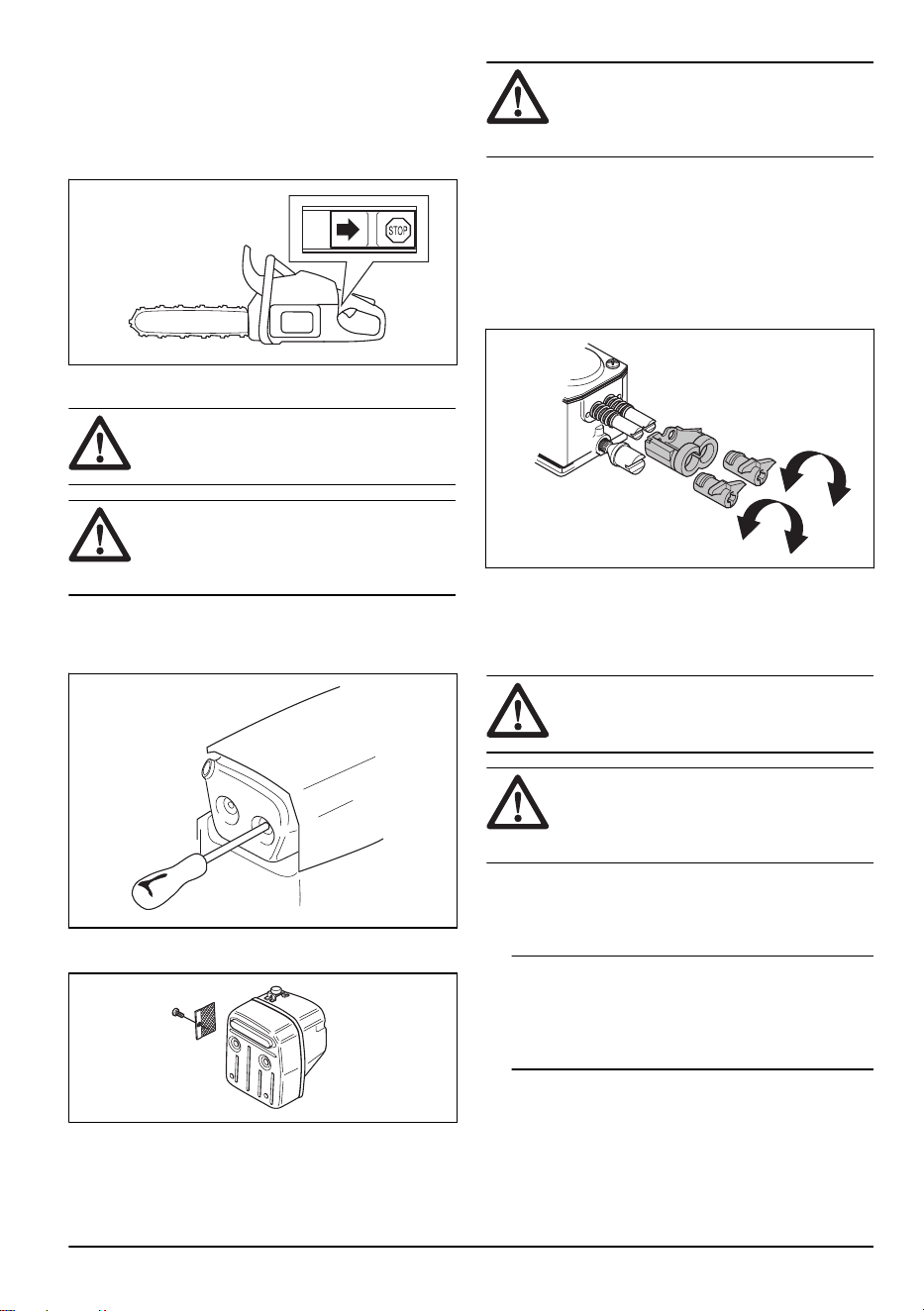 STOP