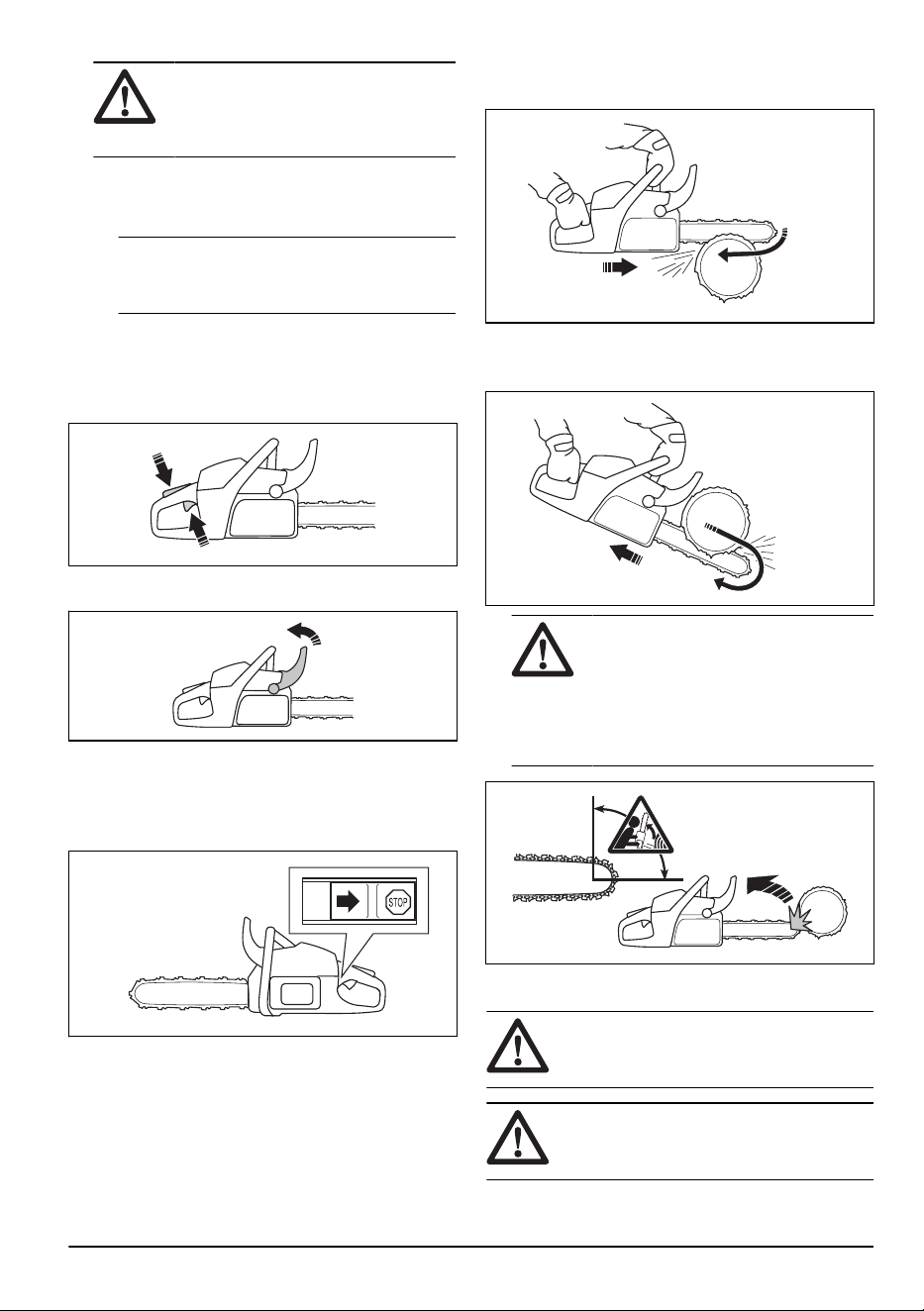 STOP