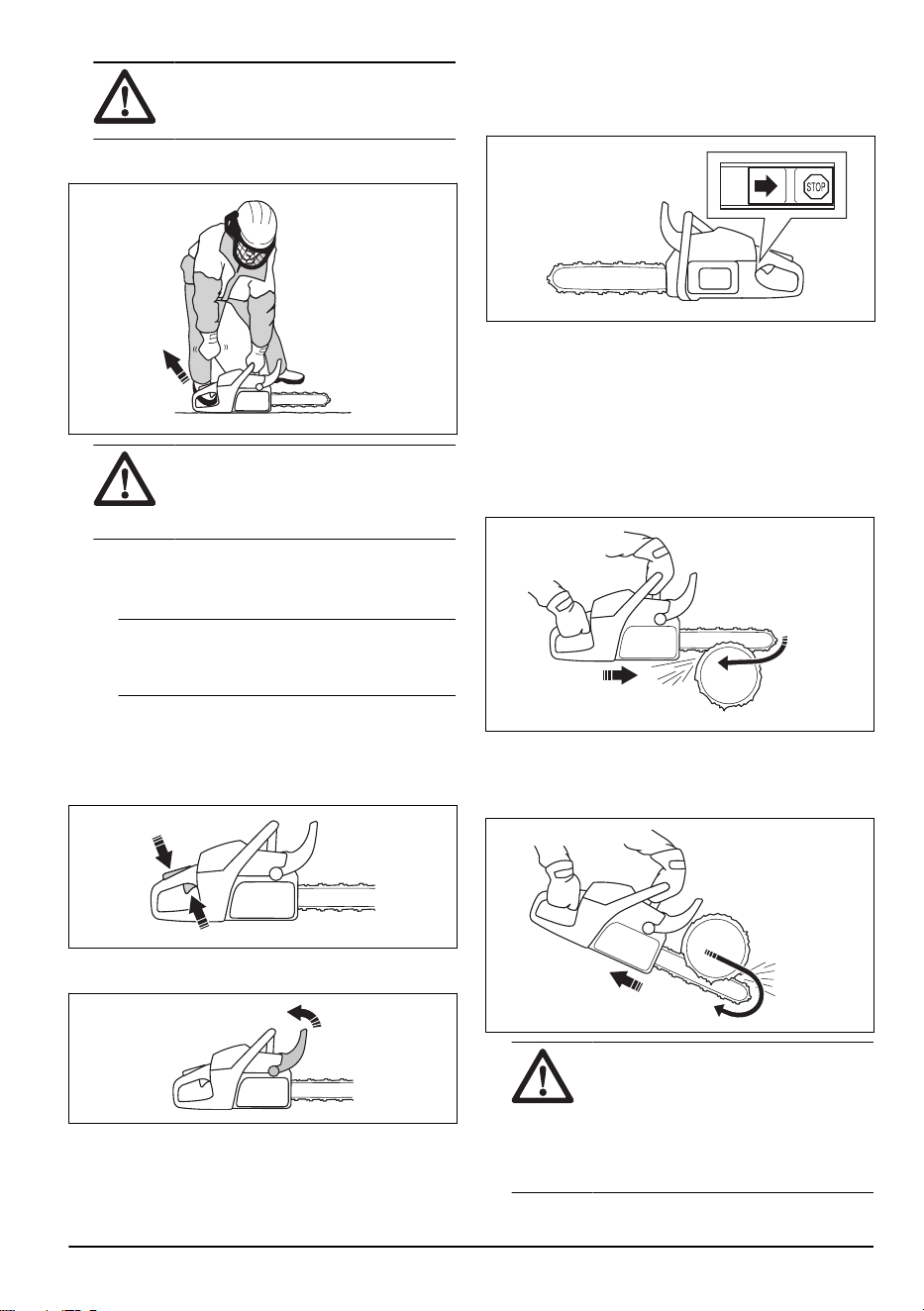 STOP