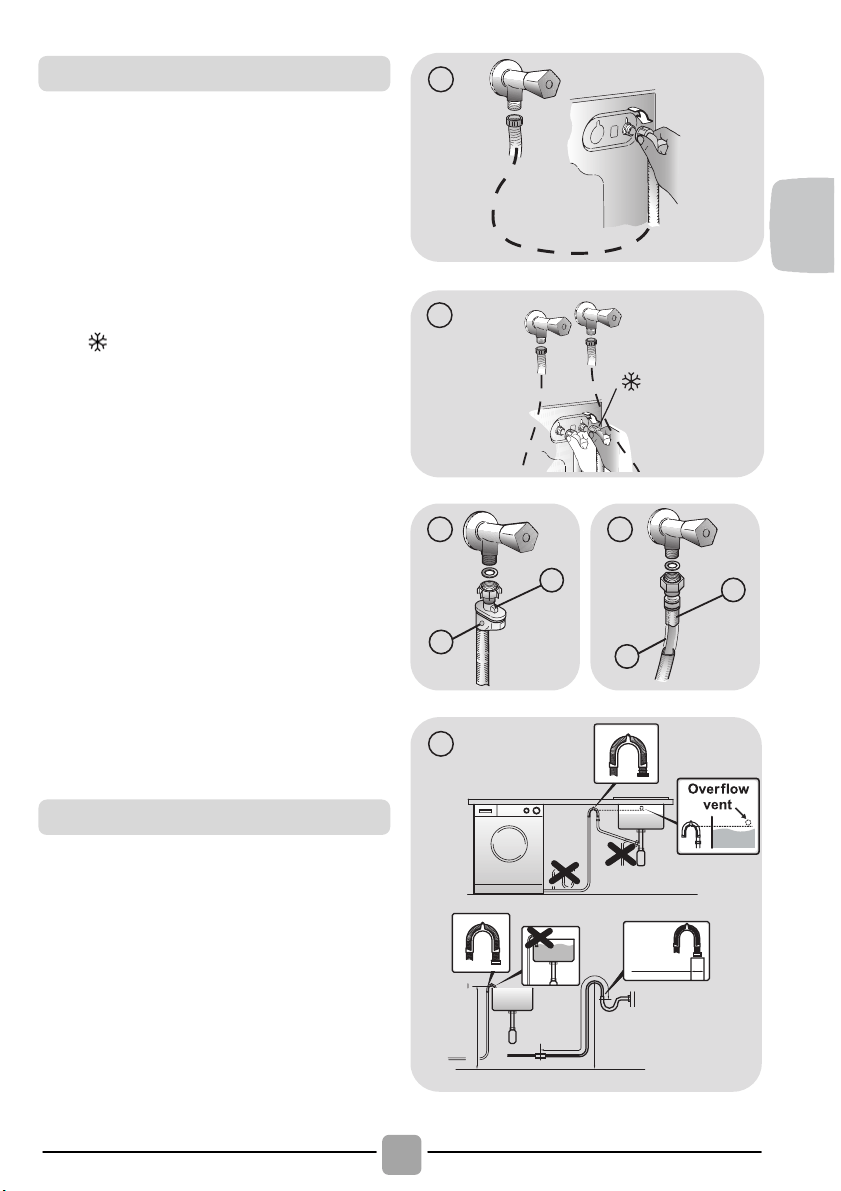 Overflow vent