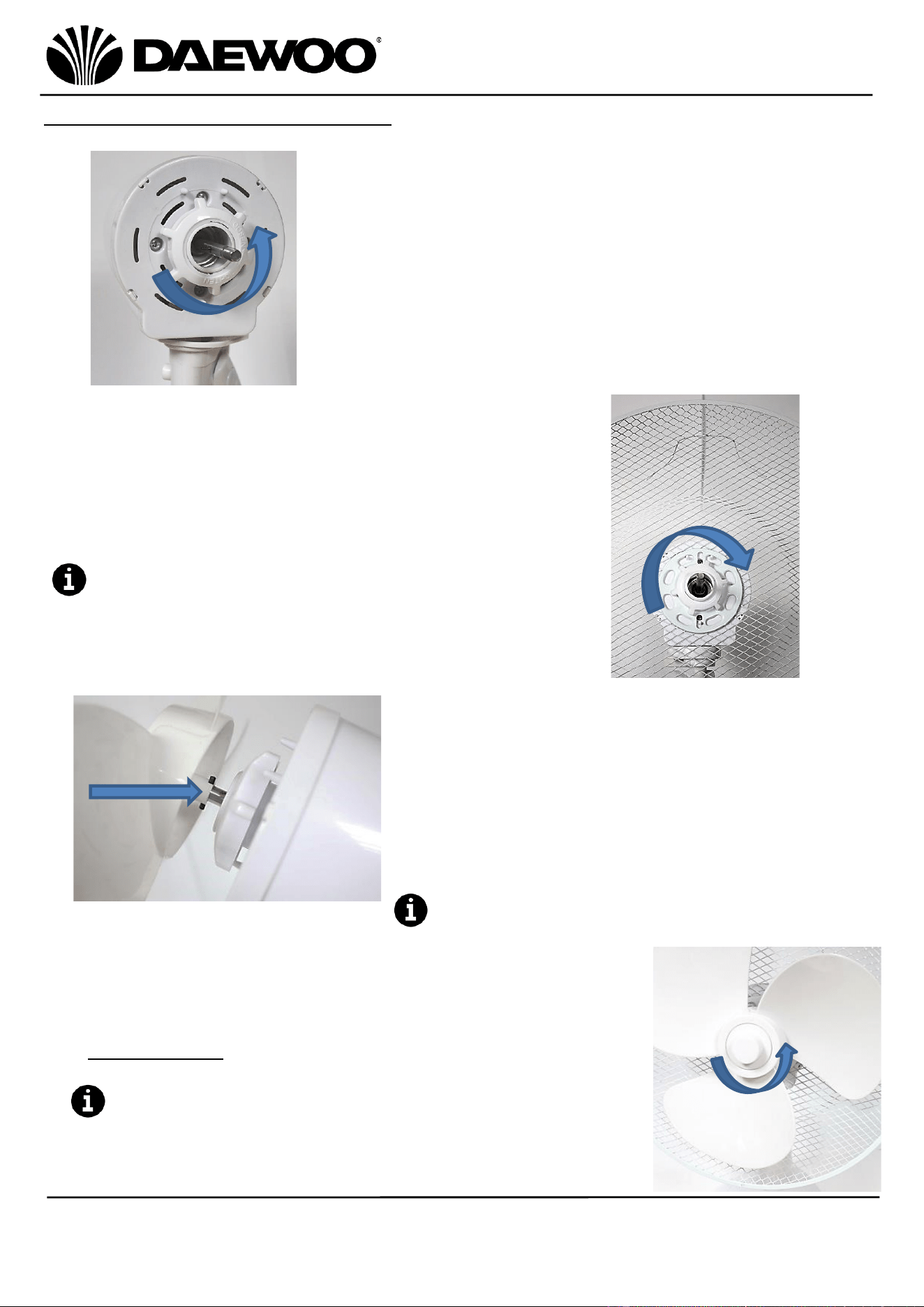 DAEWOO®