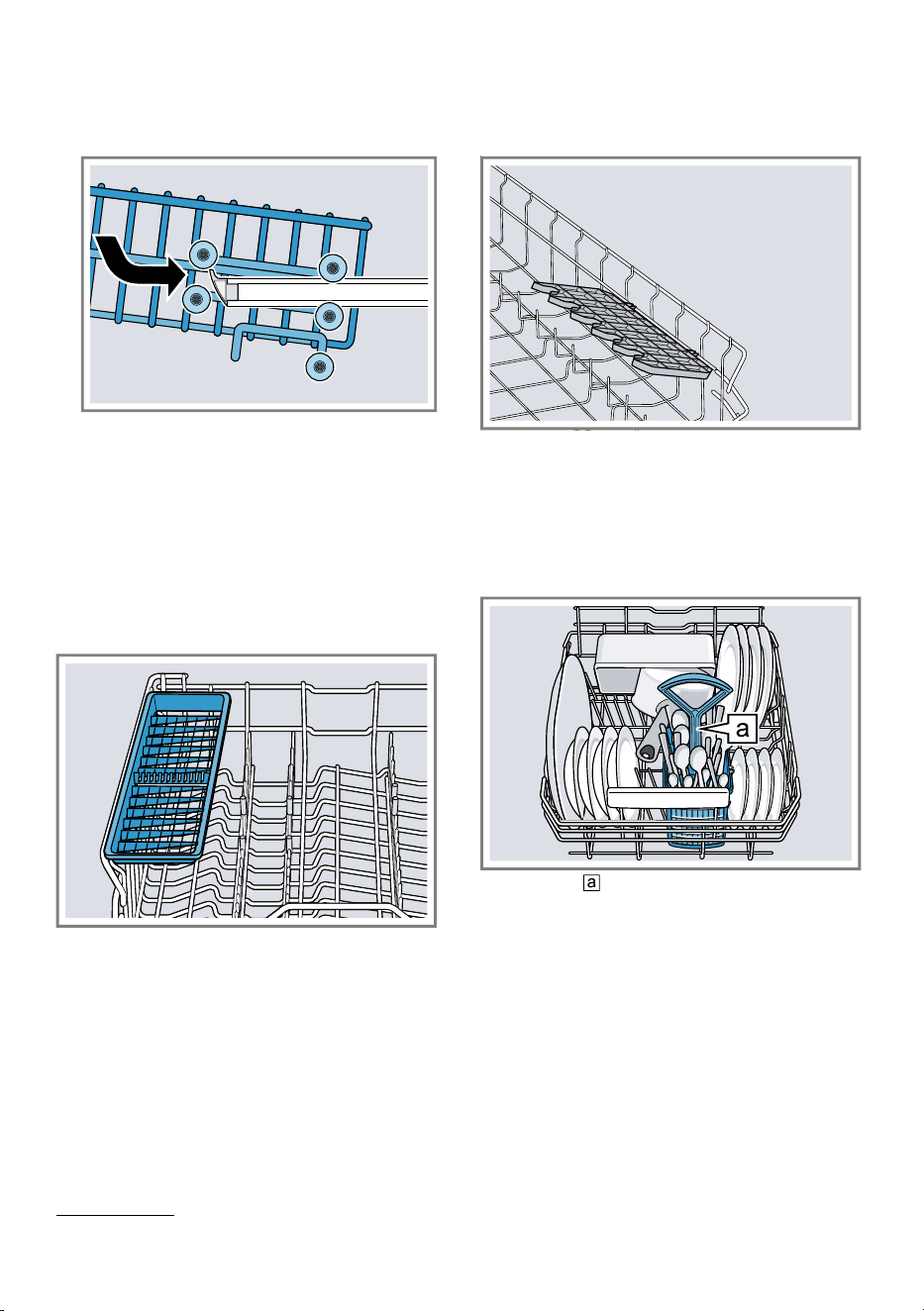 a

a