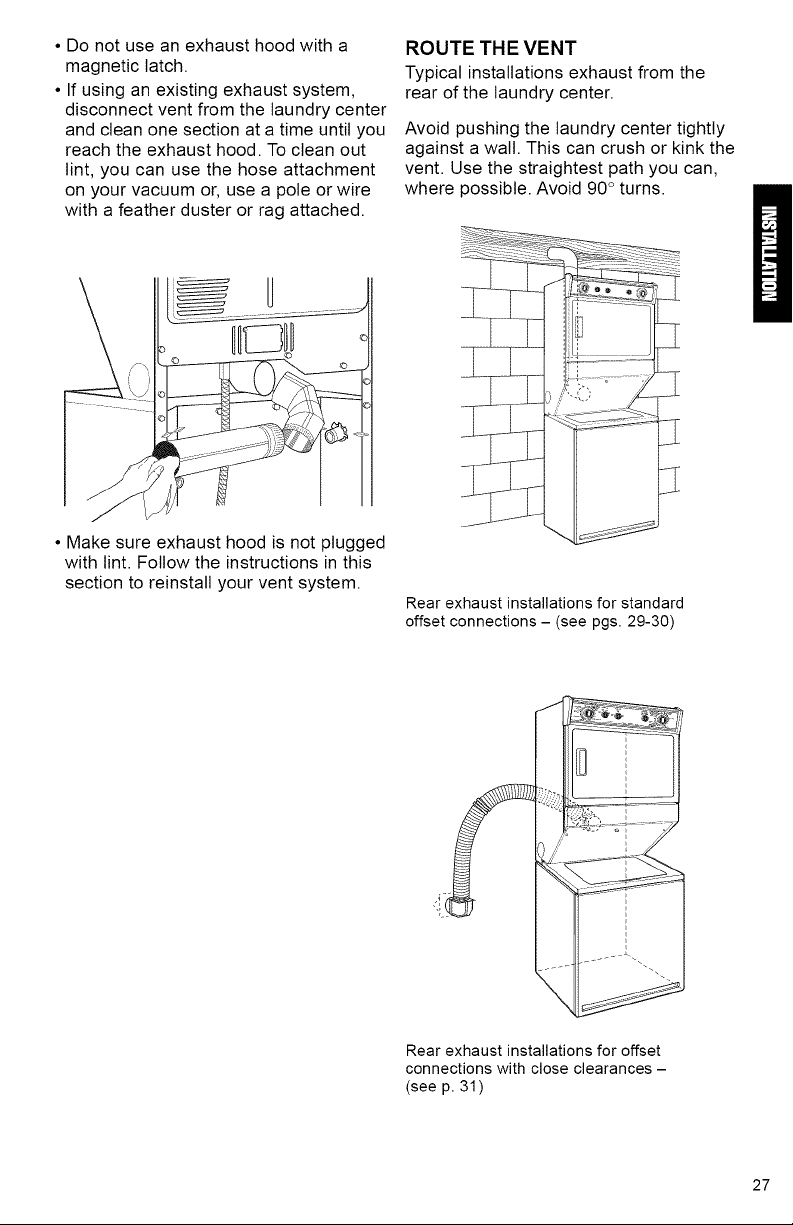 • Do not use an exhaust hood with a magnetic latch.

• If using an existing exhaust system, disconnect vent from the laundry center and clean one section at a time until you reach the exhaust hood. To clean out lint, you can use the hose attachment on your vacuum or, use a pole or wire with a feather duster or rag attached.

• Make sure exhaust hood is not plugged with lint. Follow the instructions in this section to reinstall your vent system.

ROUTE THE VENT

Typical installations exhaust from the rear of the laundry center.

Avoid pushing the laundry center tightly against a wall. This can crush or kink the vent. Use the straightest path you can, where possible. Avoid 90° turns.

INSTALLATION

Rear exhaust installations for standard offset connections – (see pgs. 29-30)

Rear exhaust installations for offset connections with close clearances – (see p. 31)

27