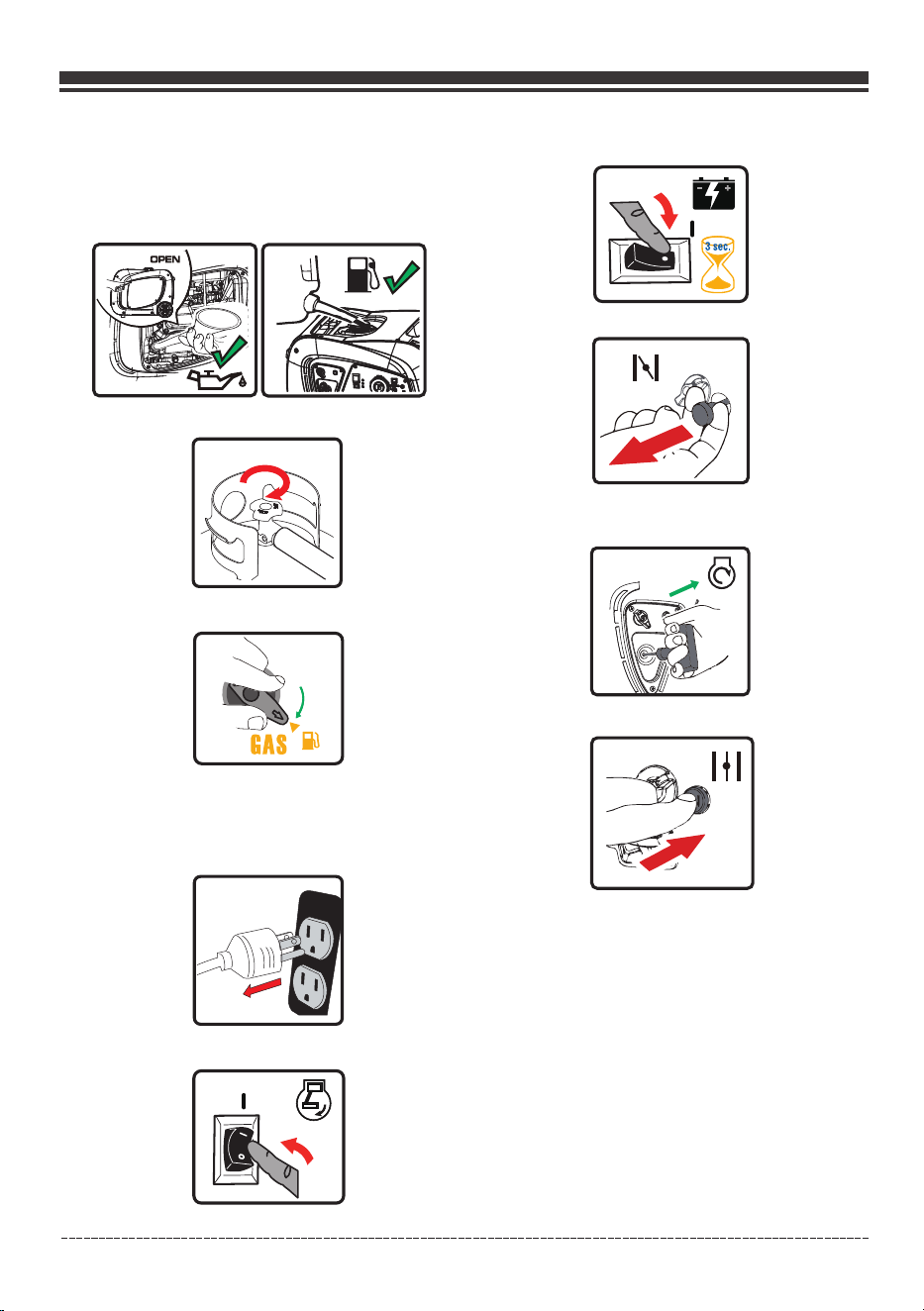 OPEN

GAS

3 sec.