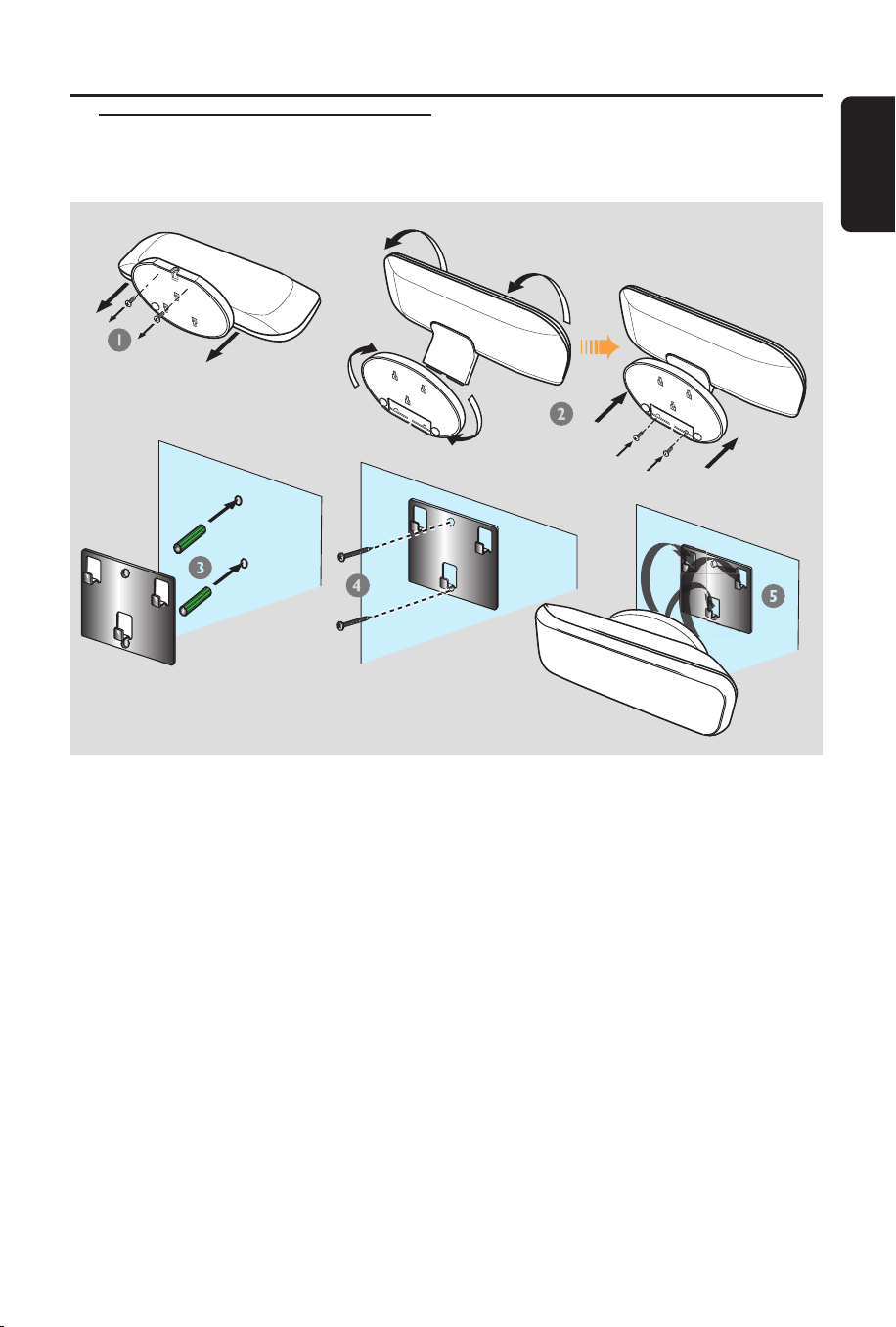 1

2

3

4

5