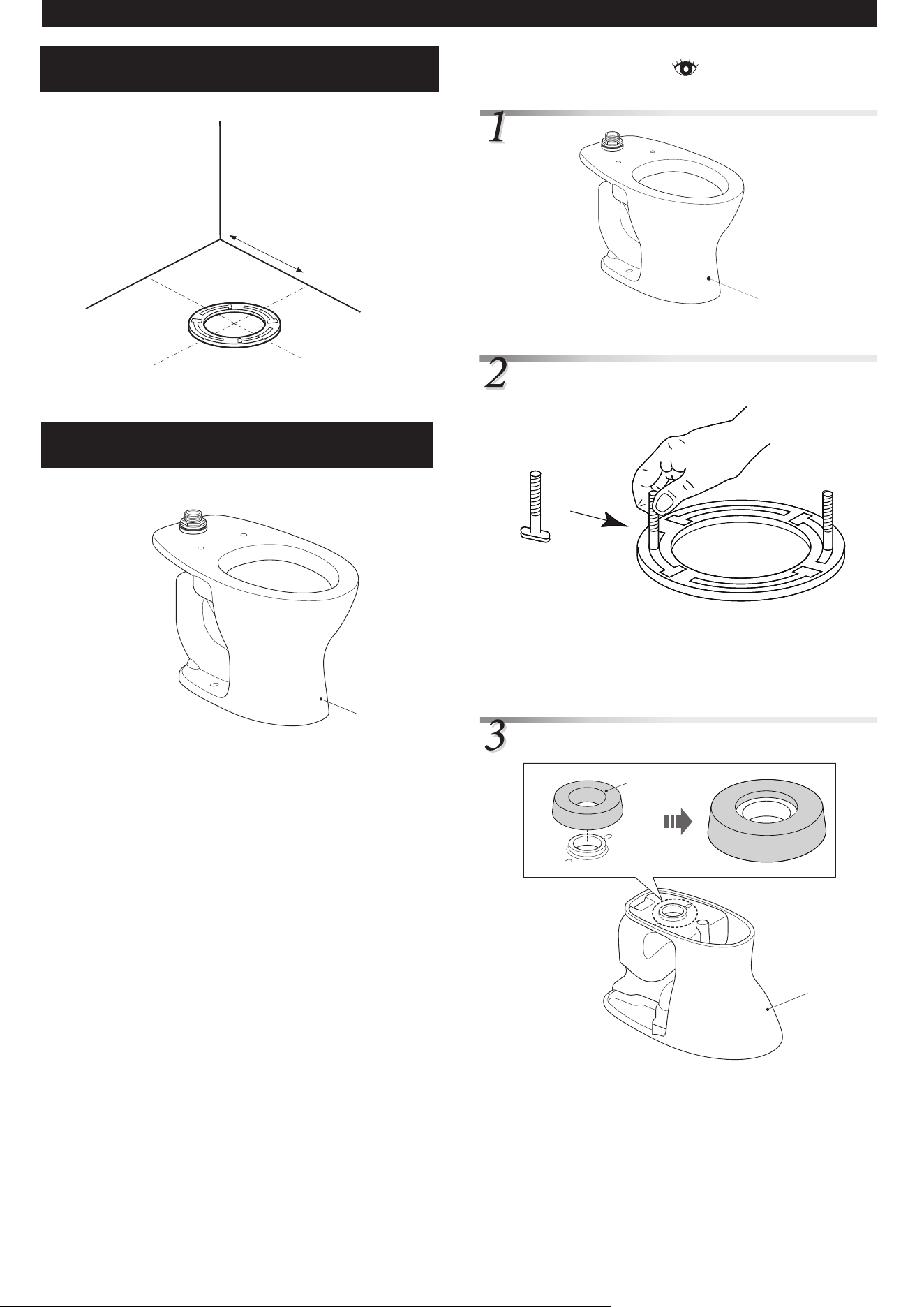 1

2

3