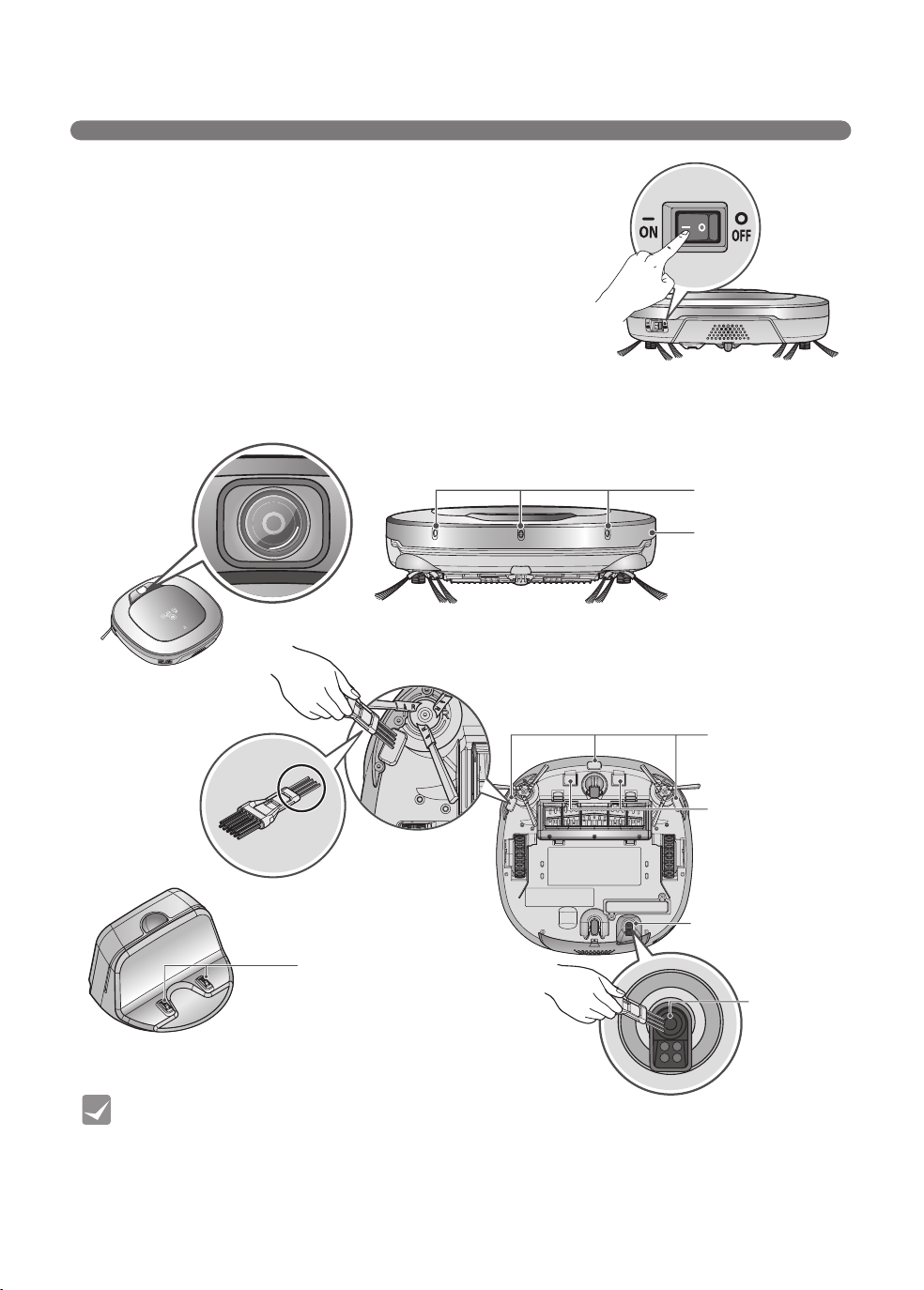 ON
OFF