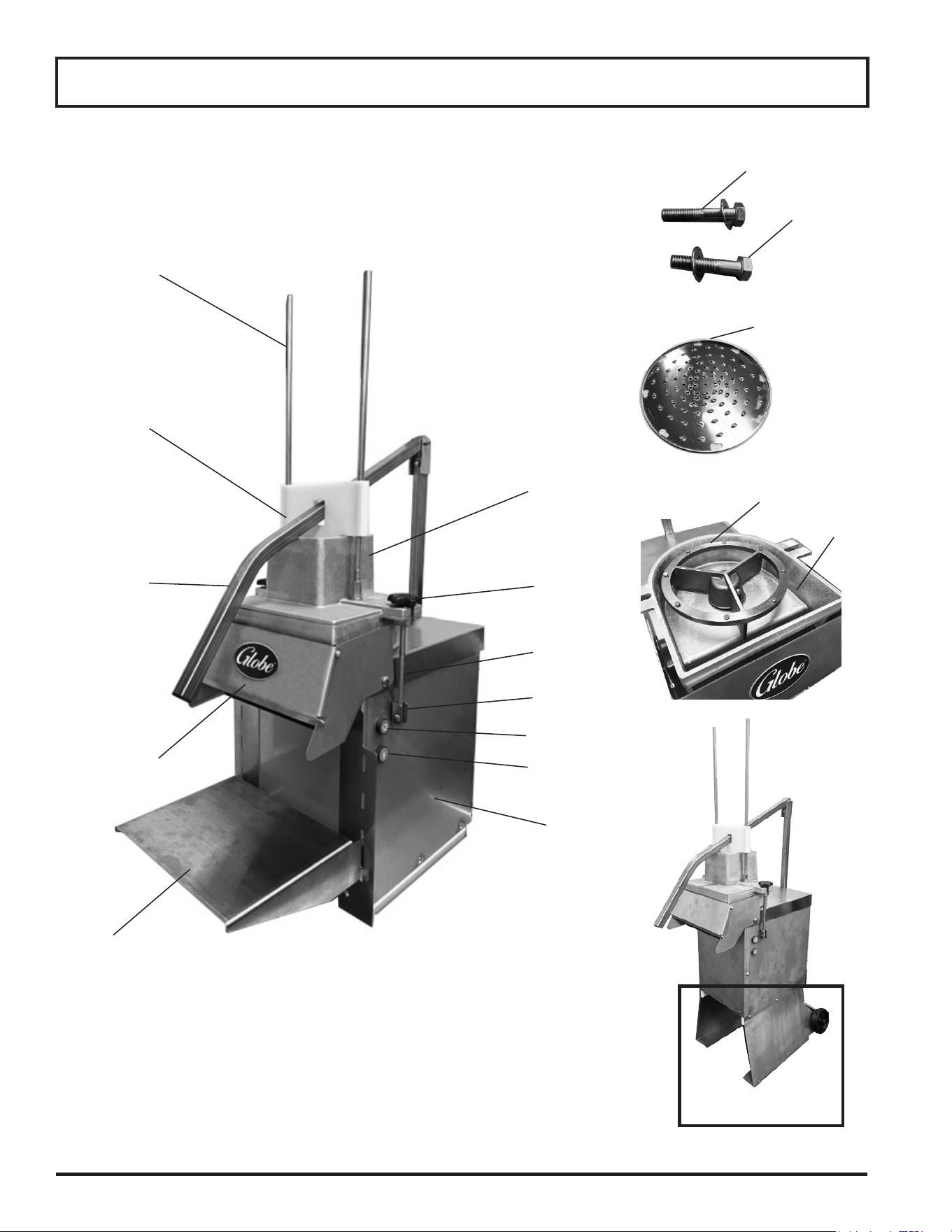 Globe

Globe