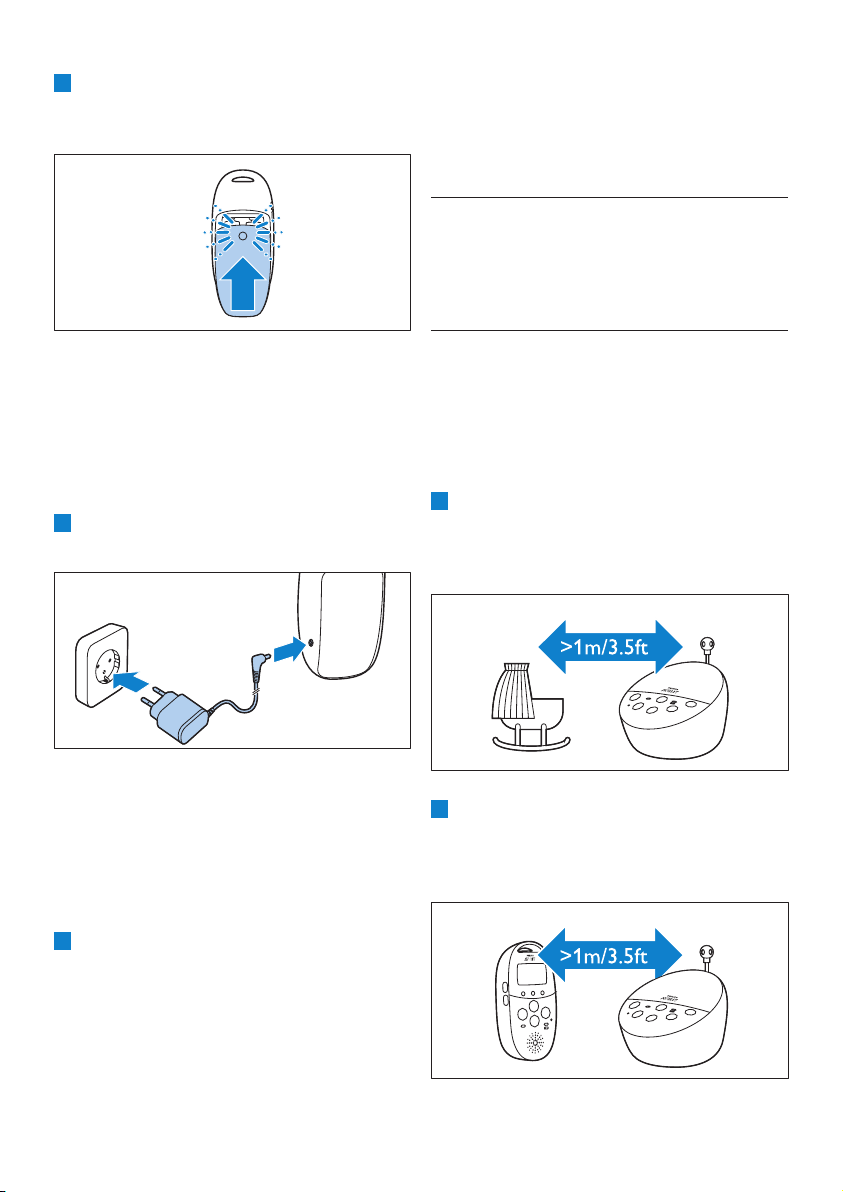 >1m/3.5ft

>1m/3.5ft