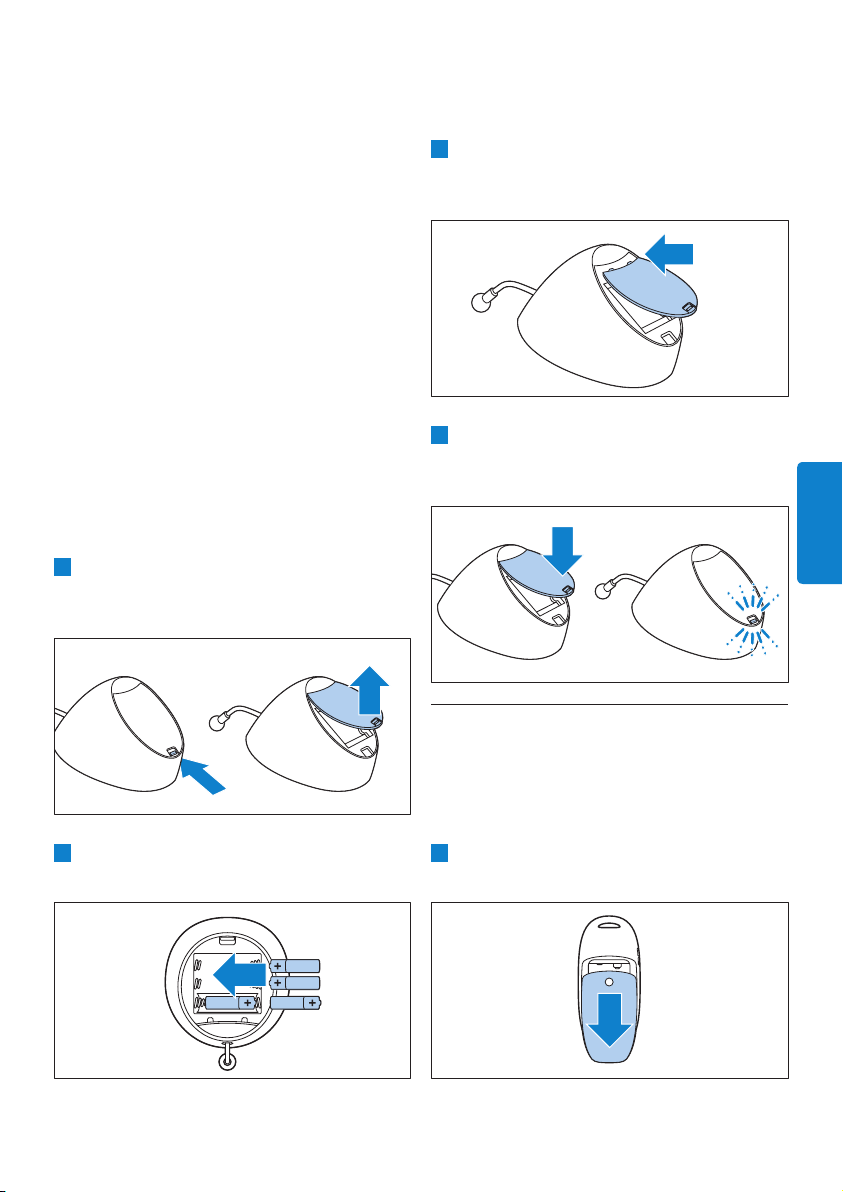 +
+
+