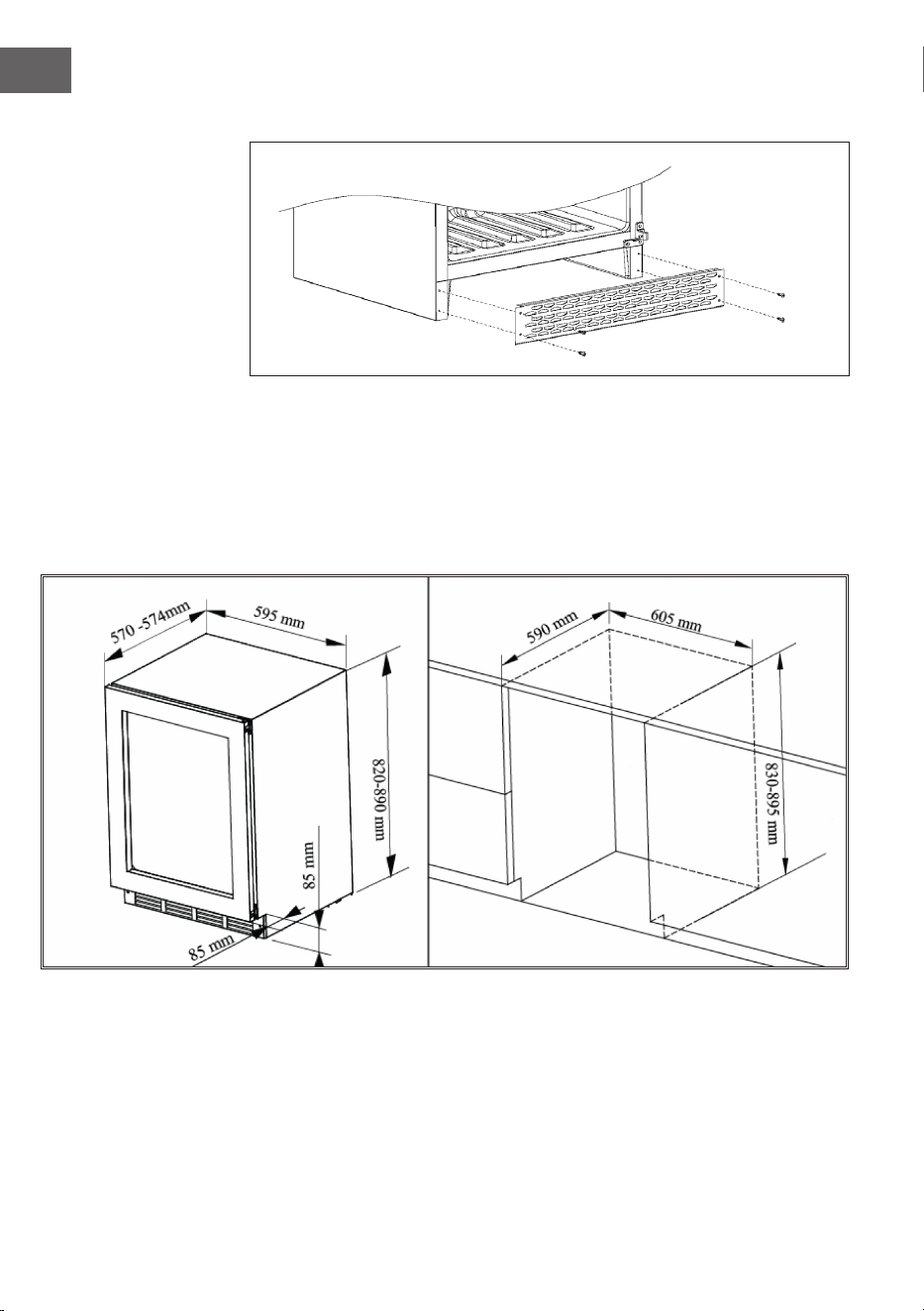 570 -574mm
595 mm
820-890 mm
85 mm
85 mm
590 mm
605 mm
830-895 mm