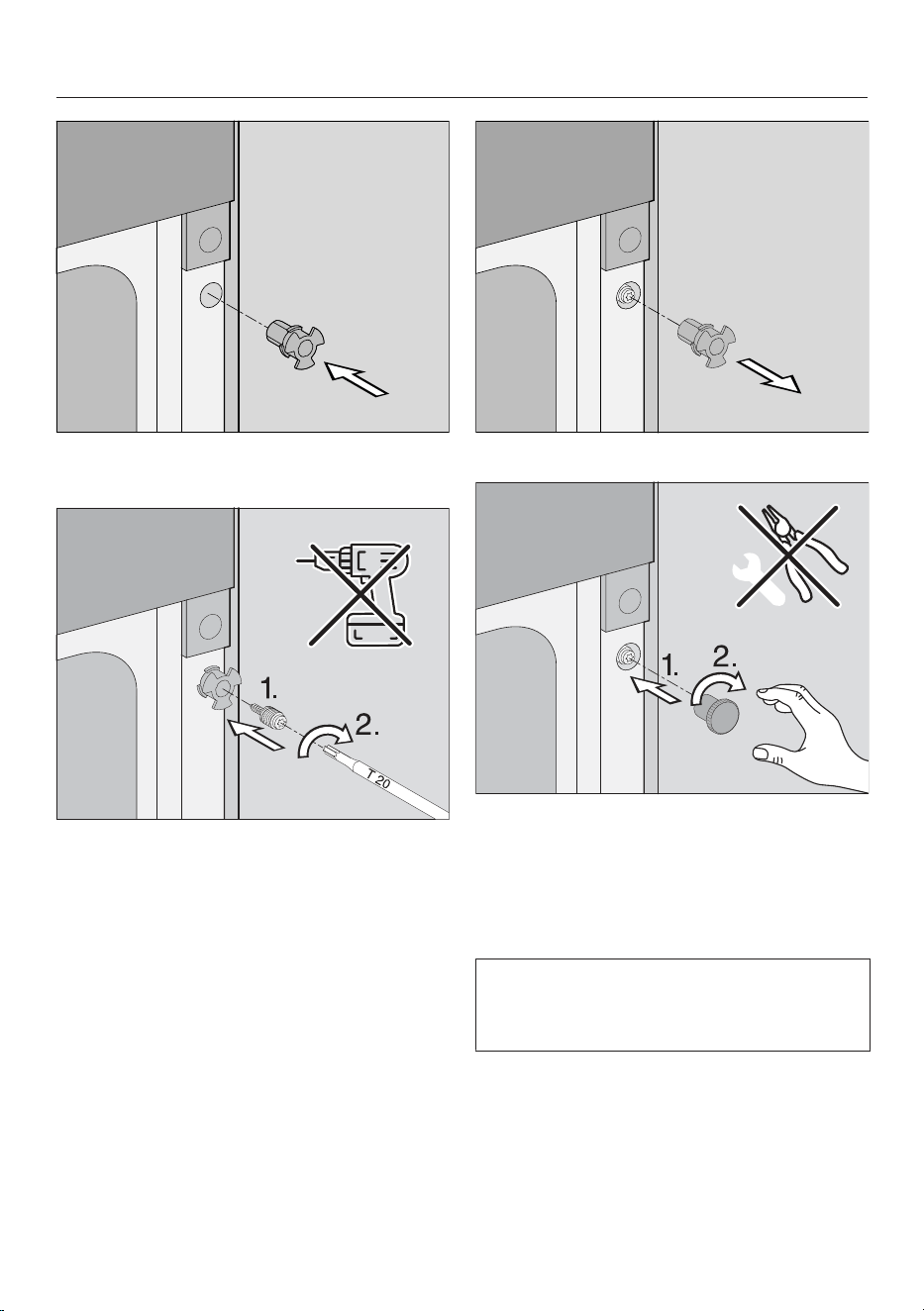 1.

2.

T 20

1.

2.