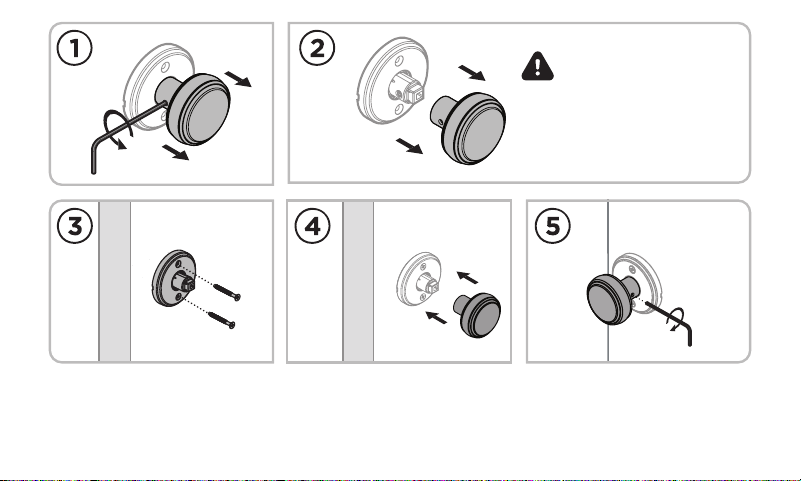 1
2
3
4
5