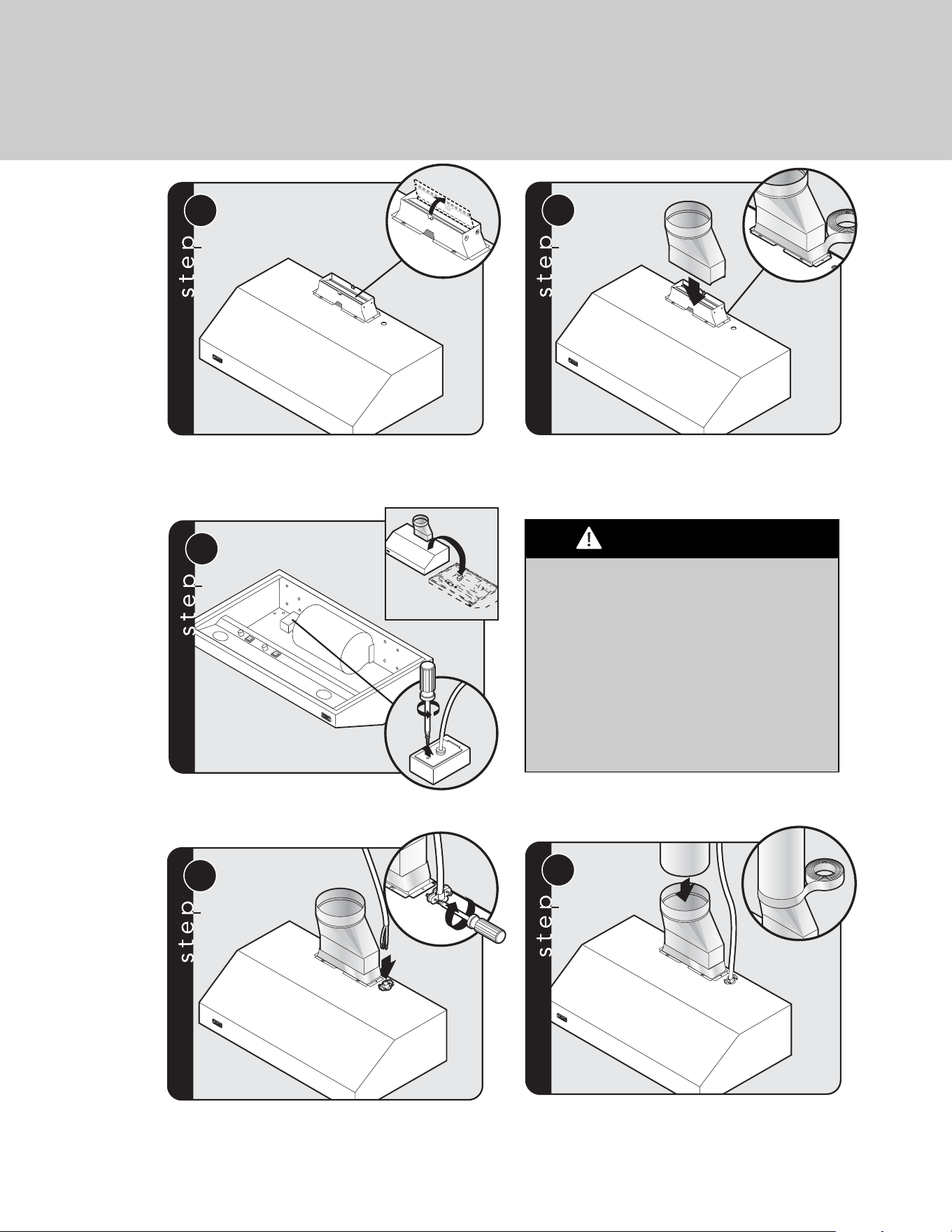 step

step

step

step

step