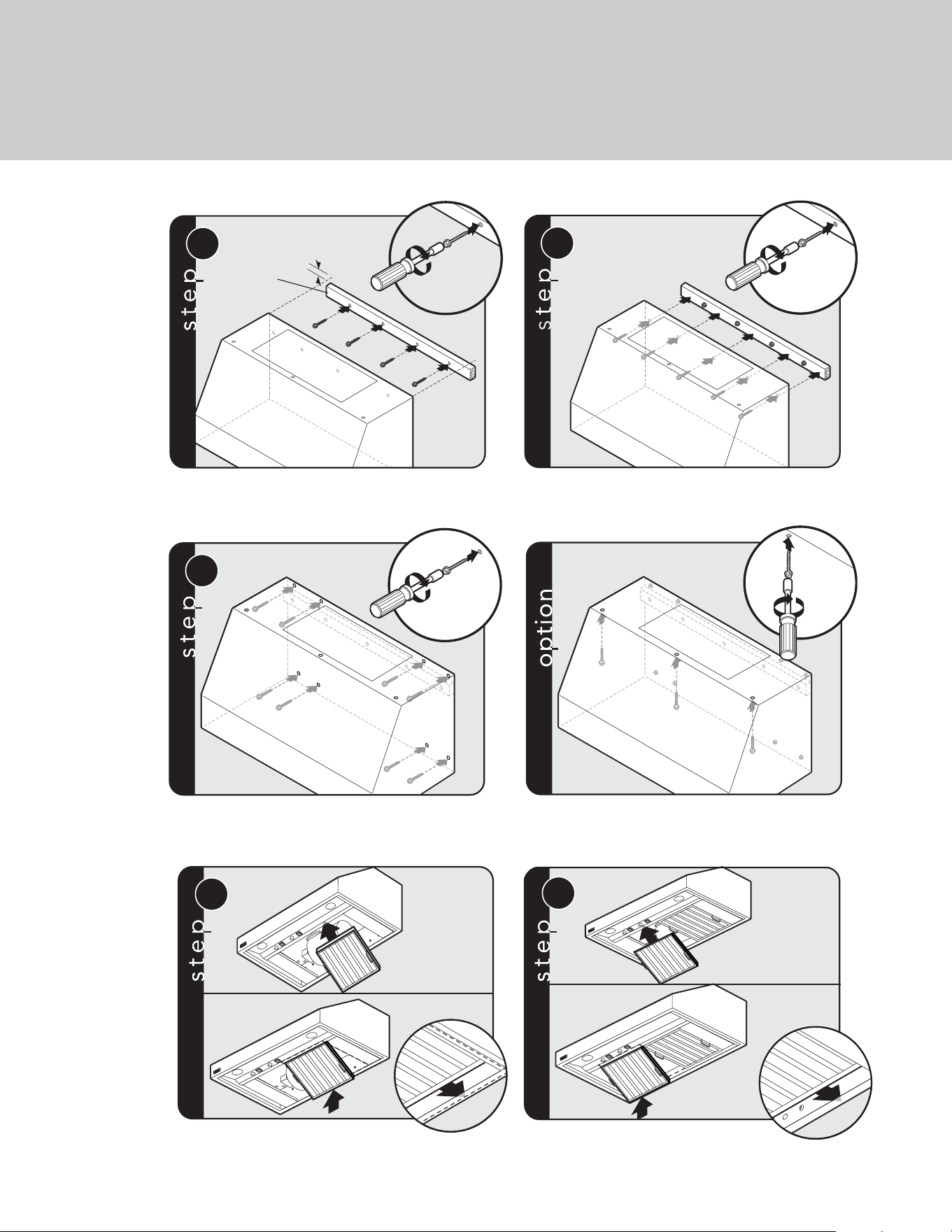 step

step

step

option

step

step