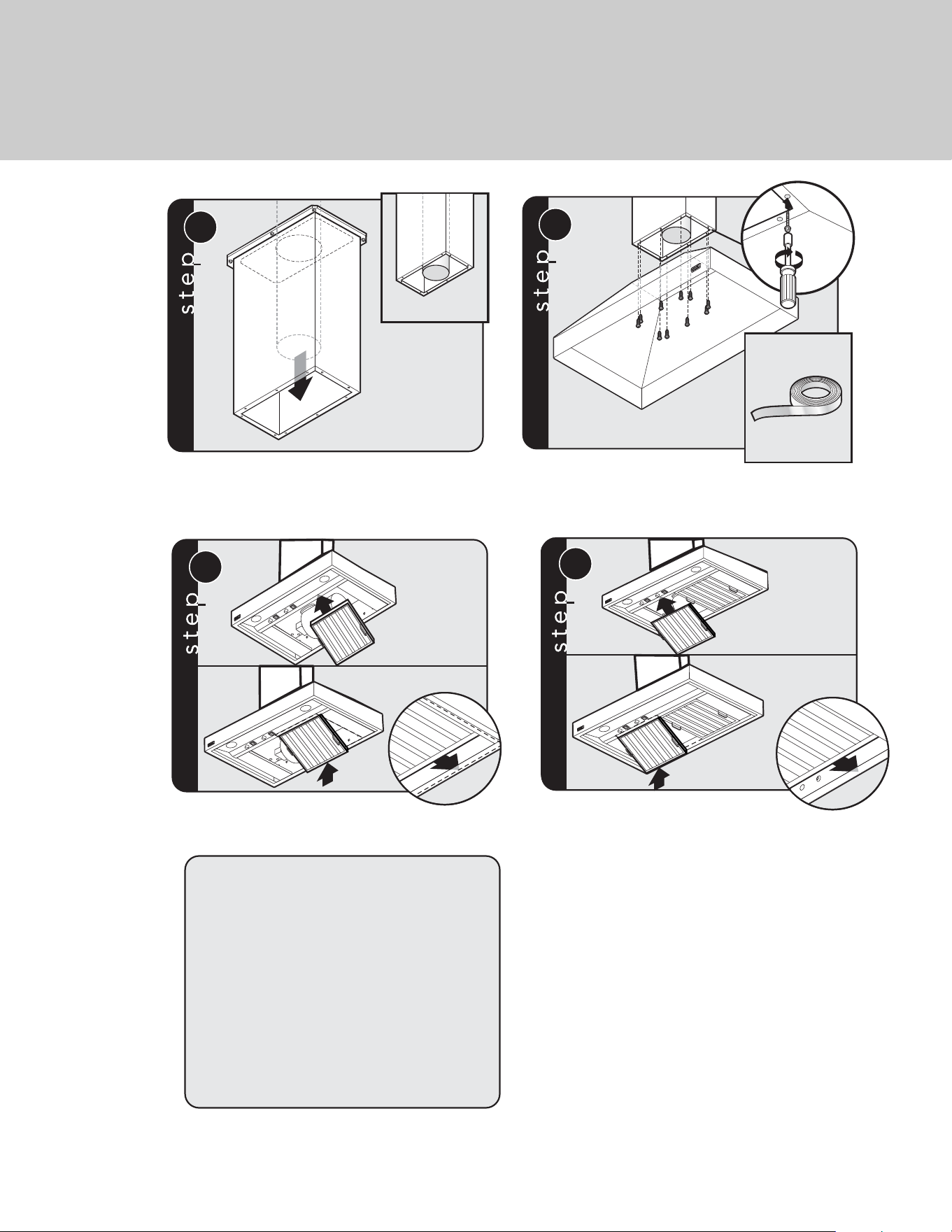 step

step

step

step