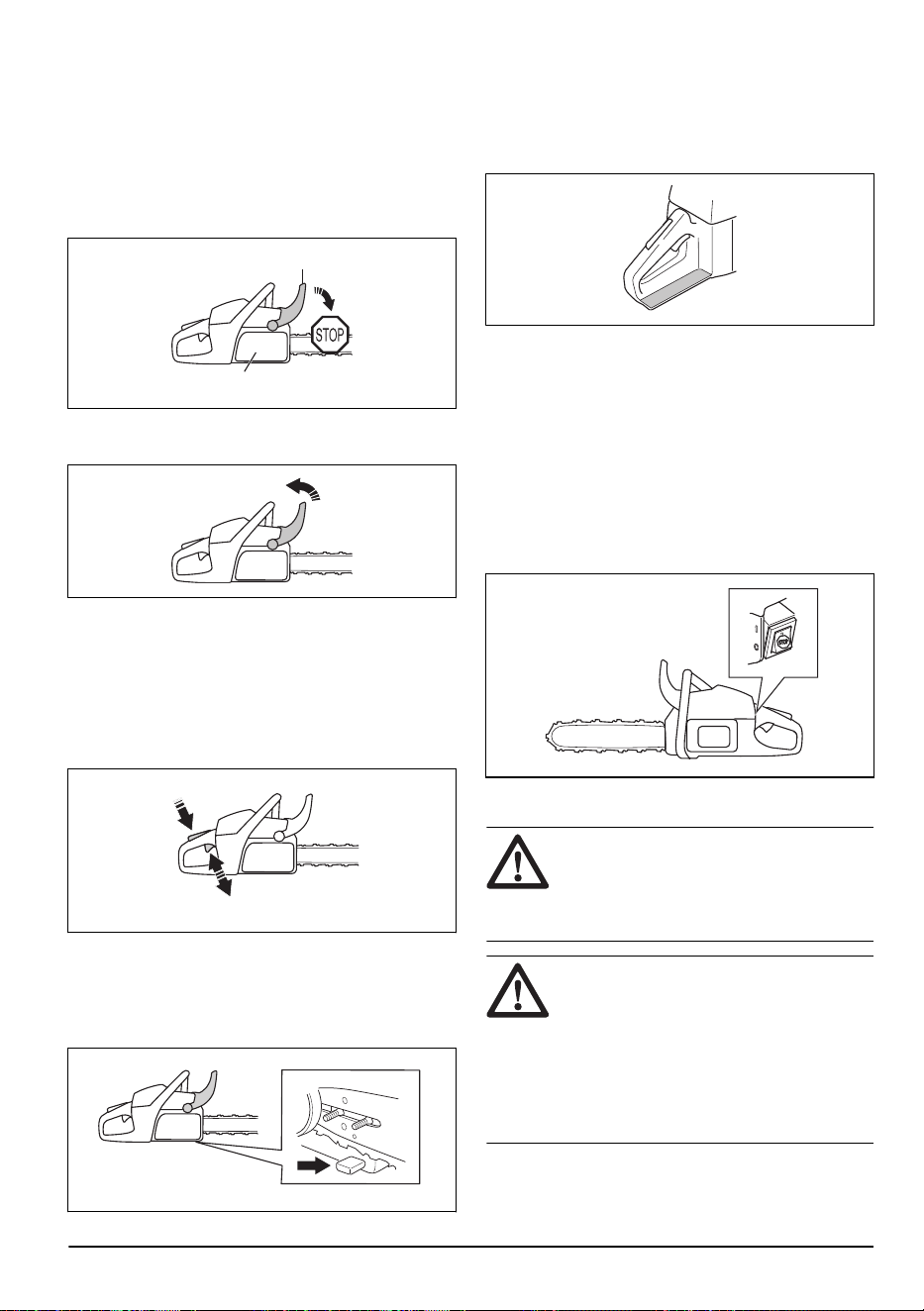 STOP