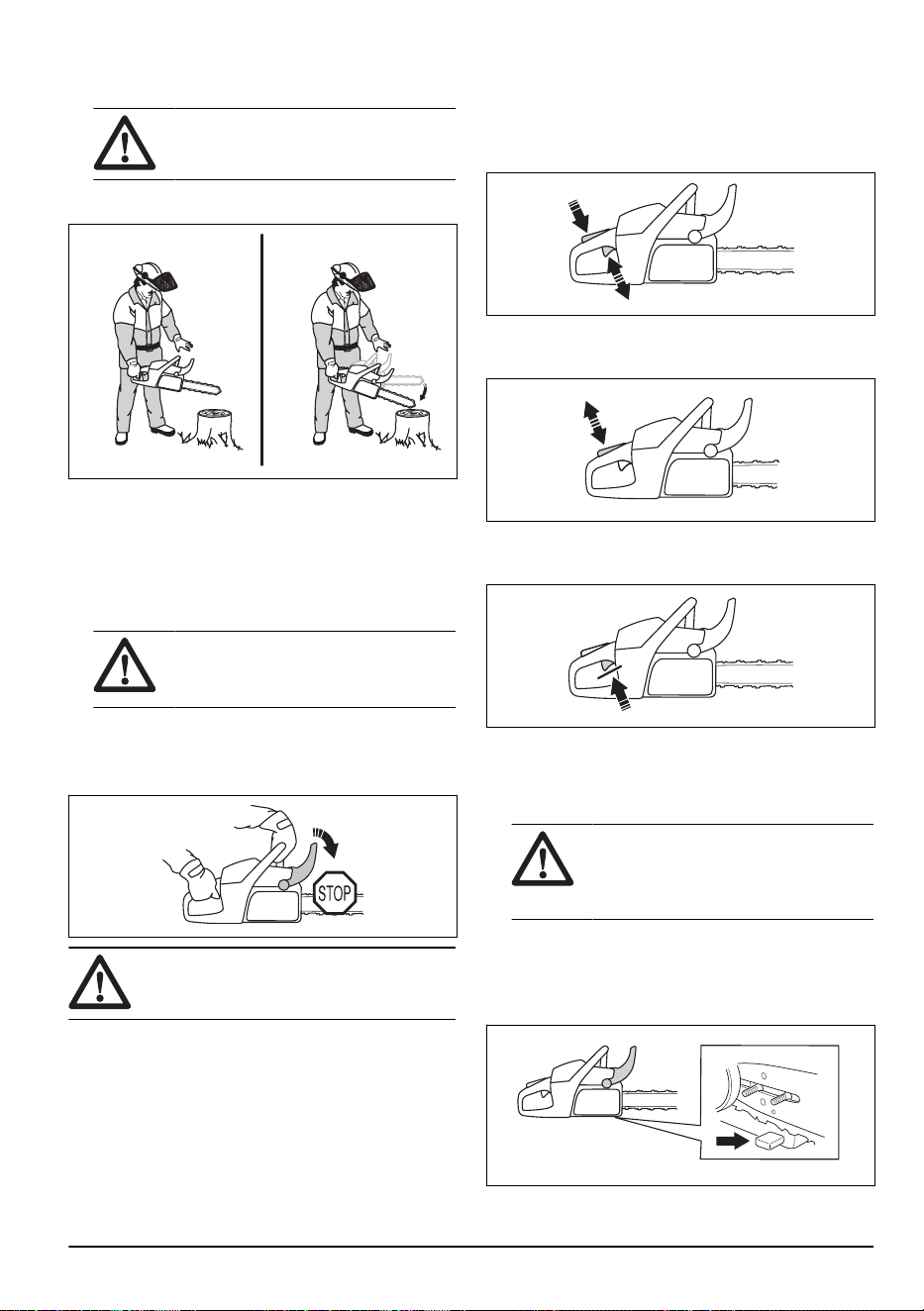 STOP