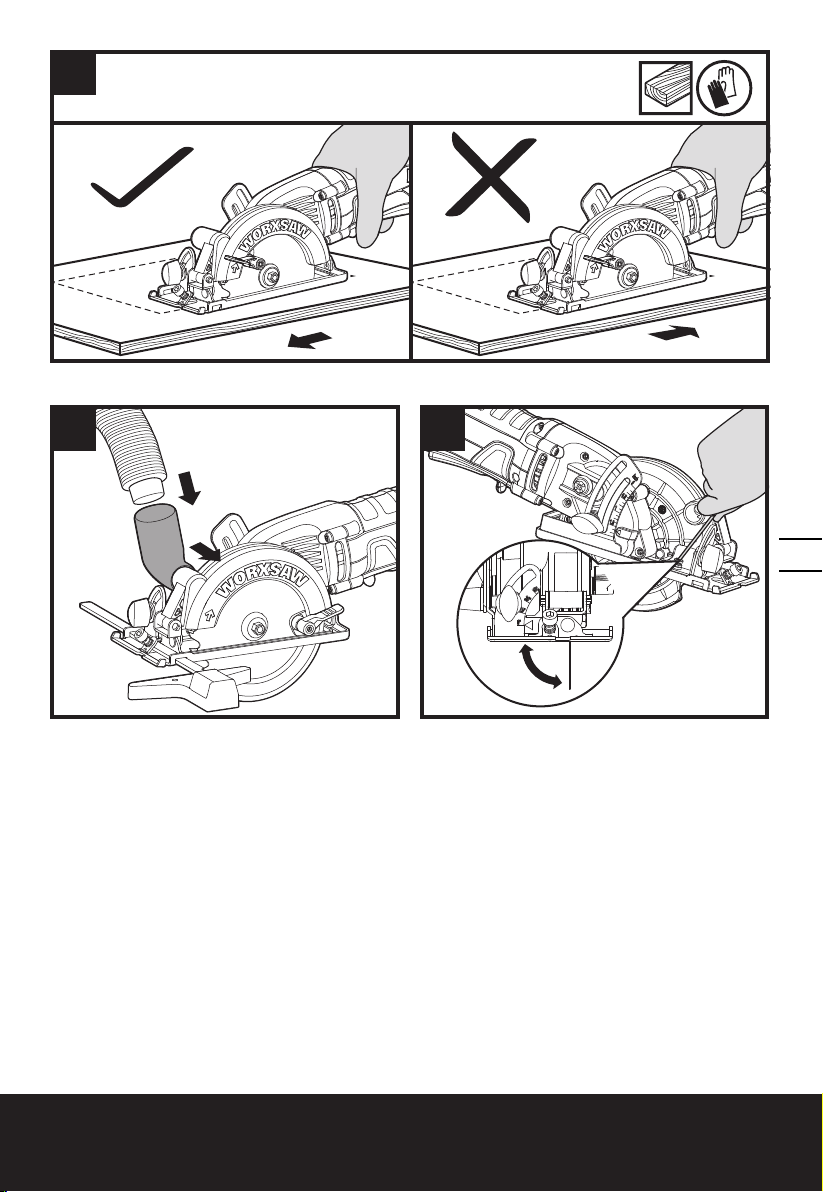 WORXSAW

WORXSAW

WORXSAW