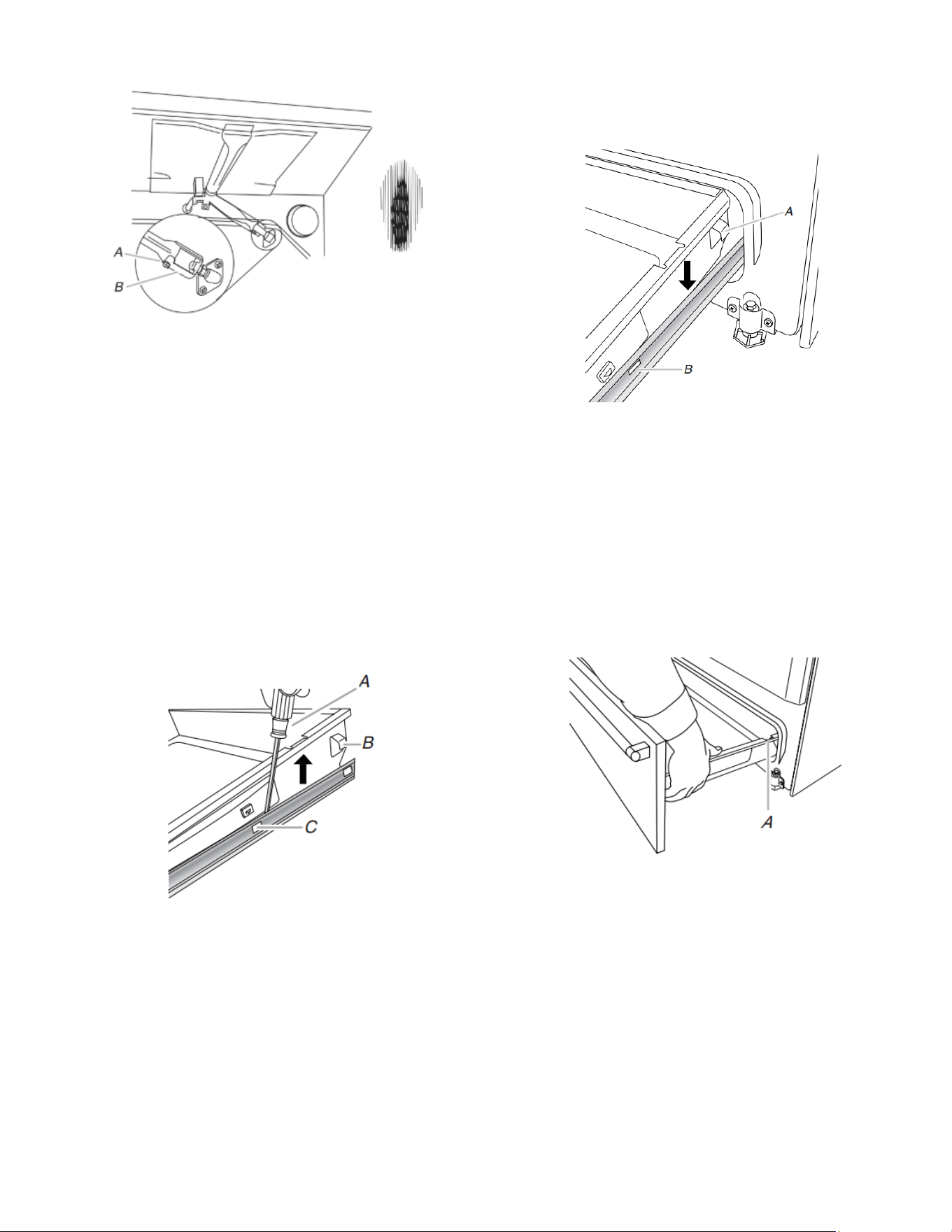 A
B

A

B

A
B
C

A