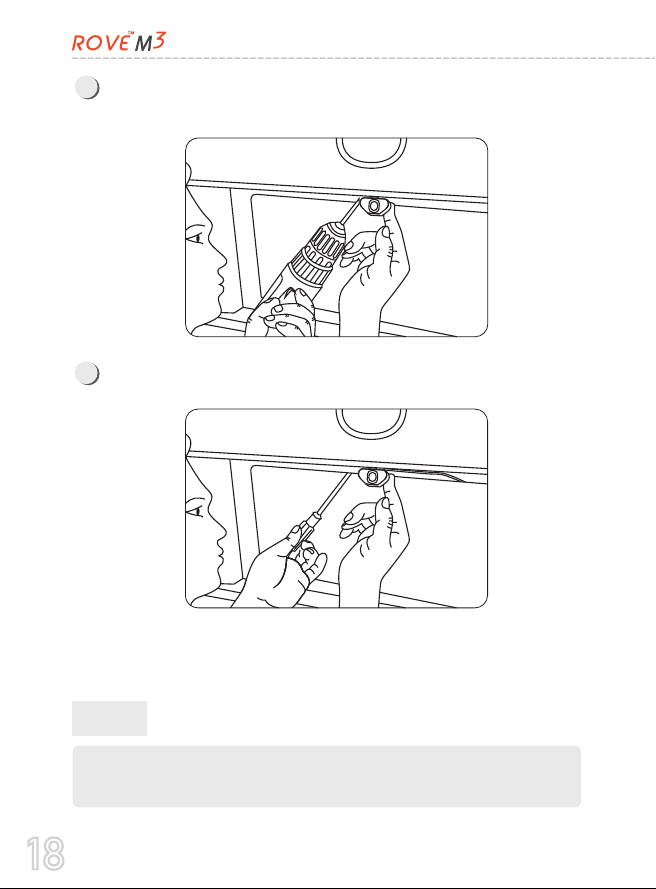 ROVE™ M3

18