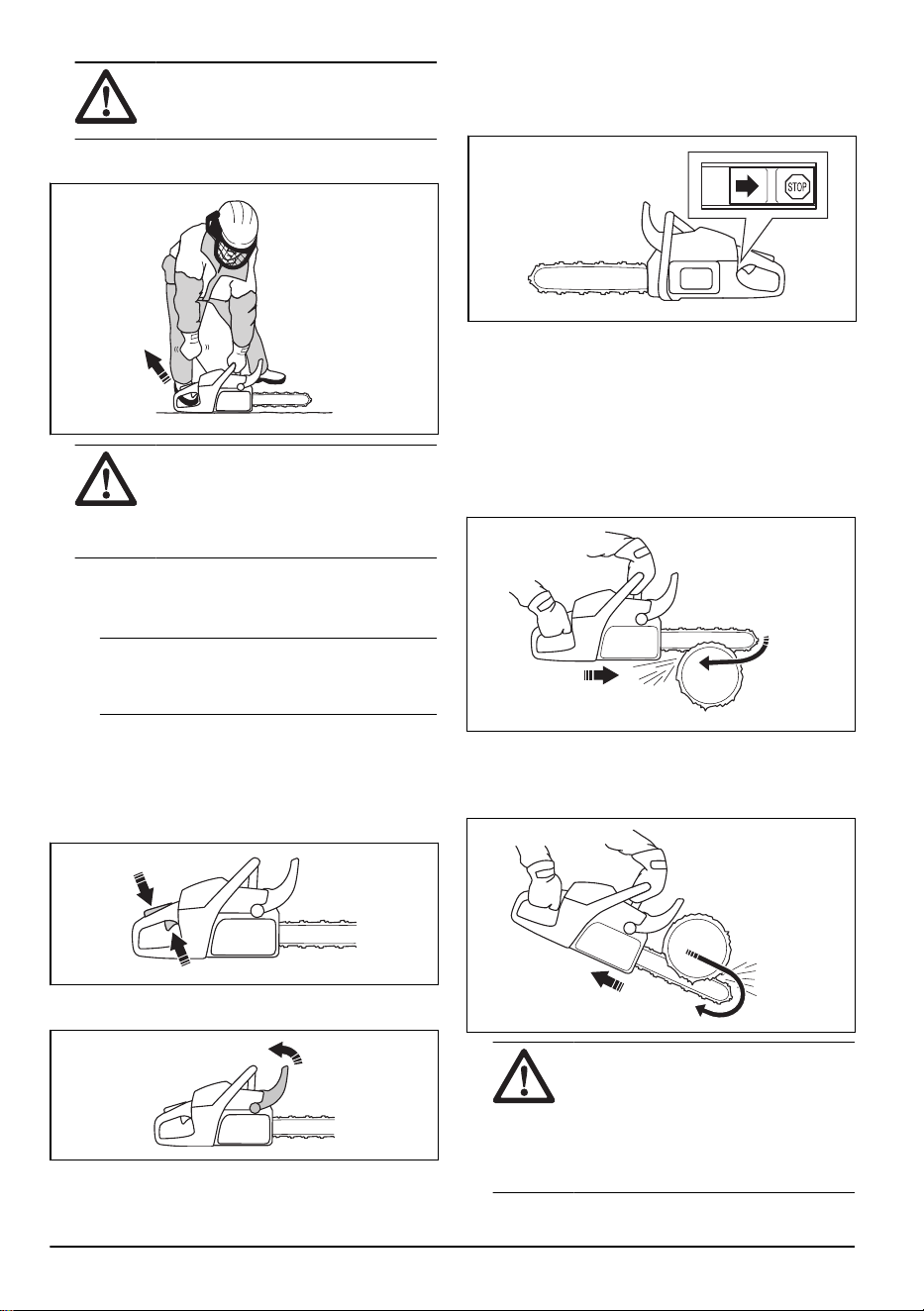 STOP