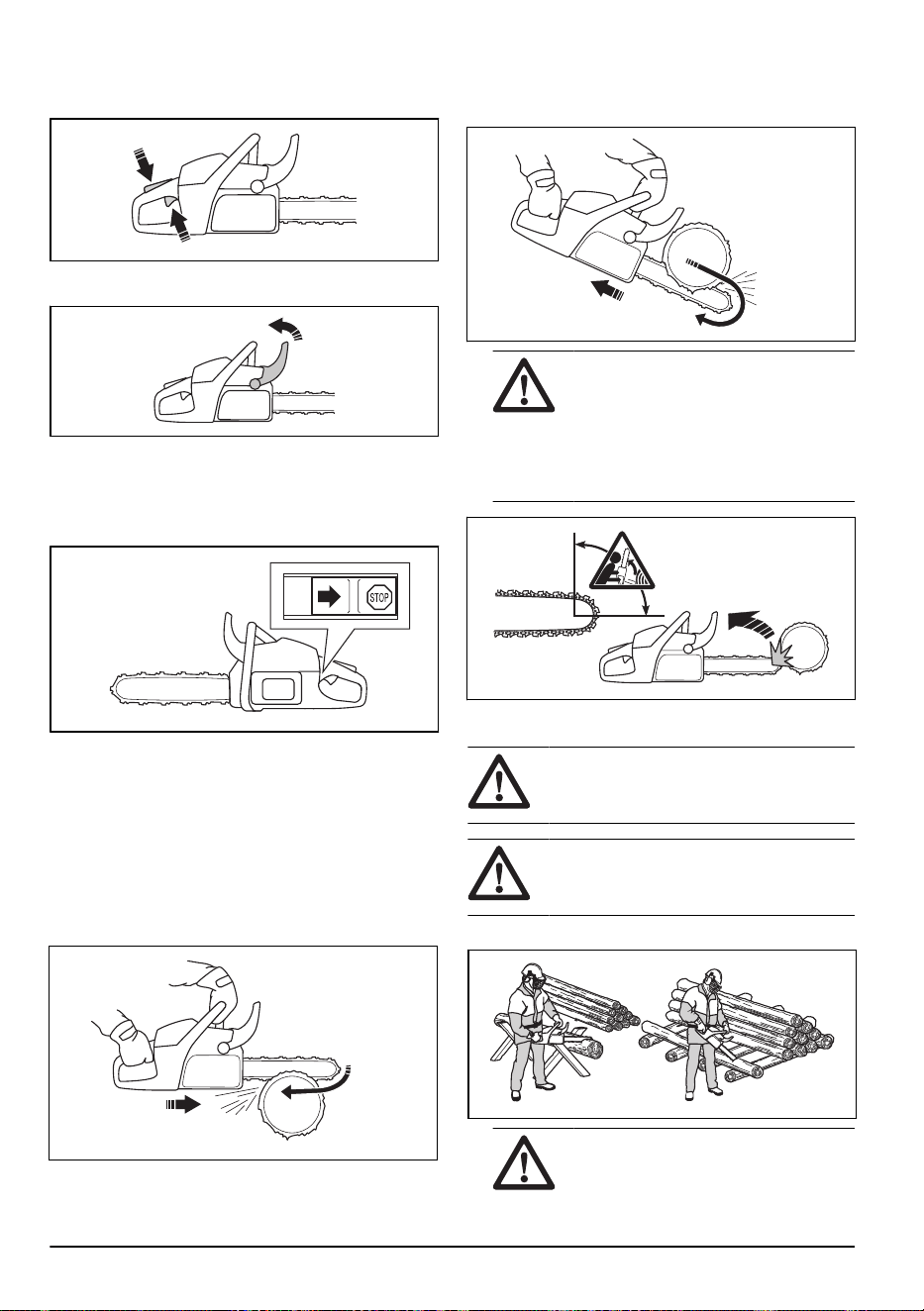 STOP