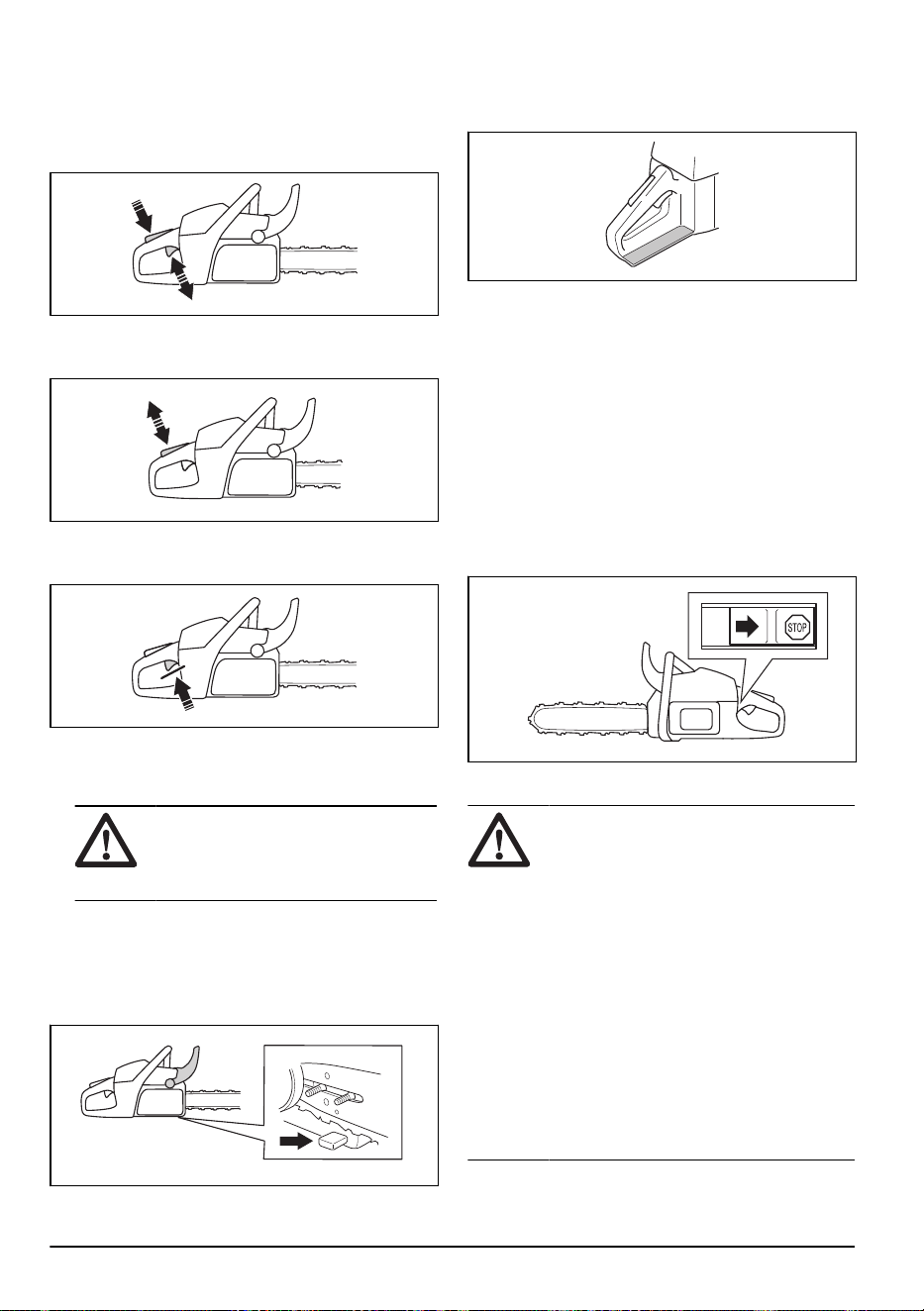 STOP