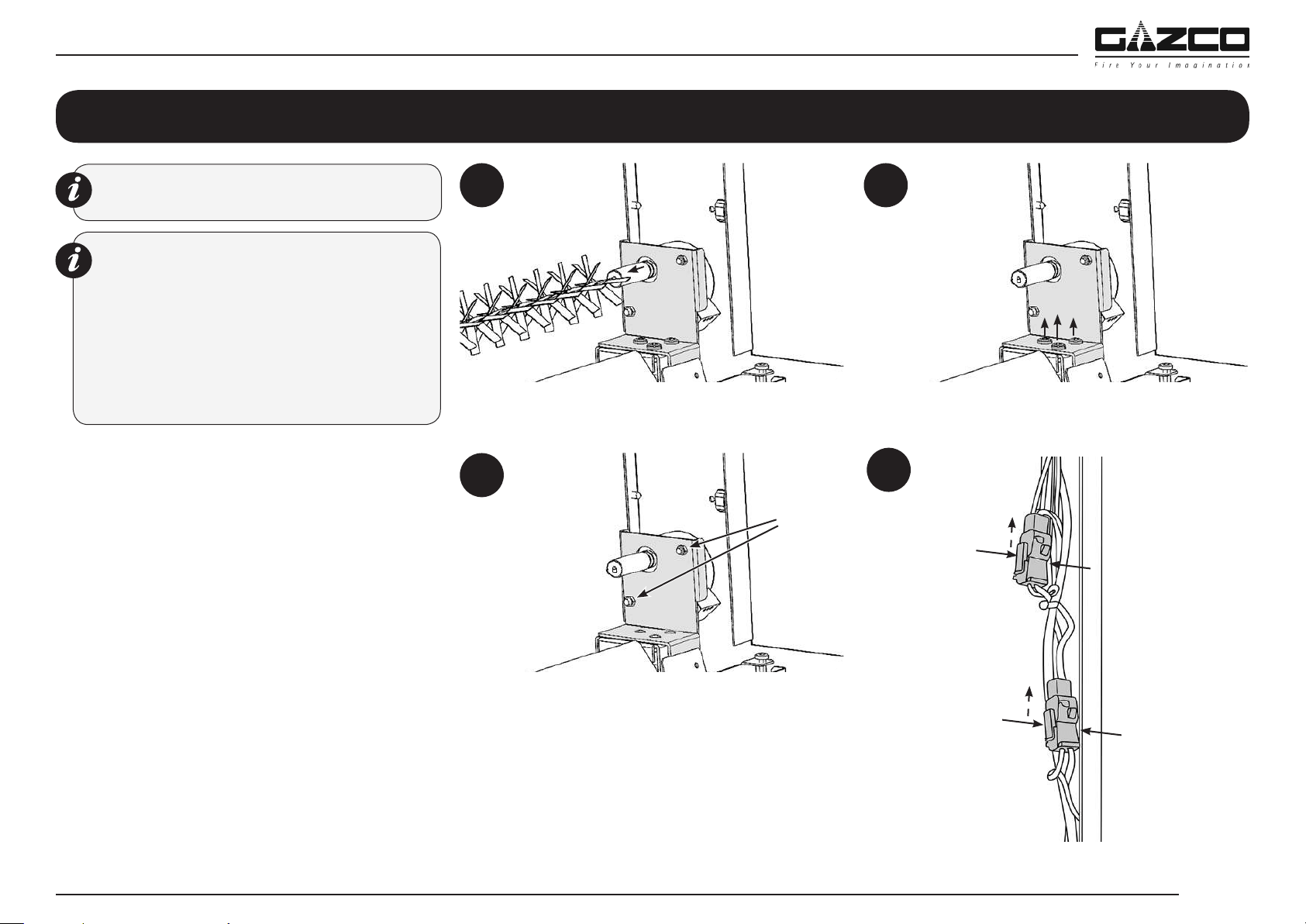 GAZCO
Fire Your Imagination