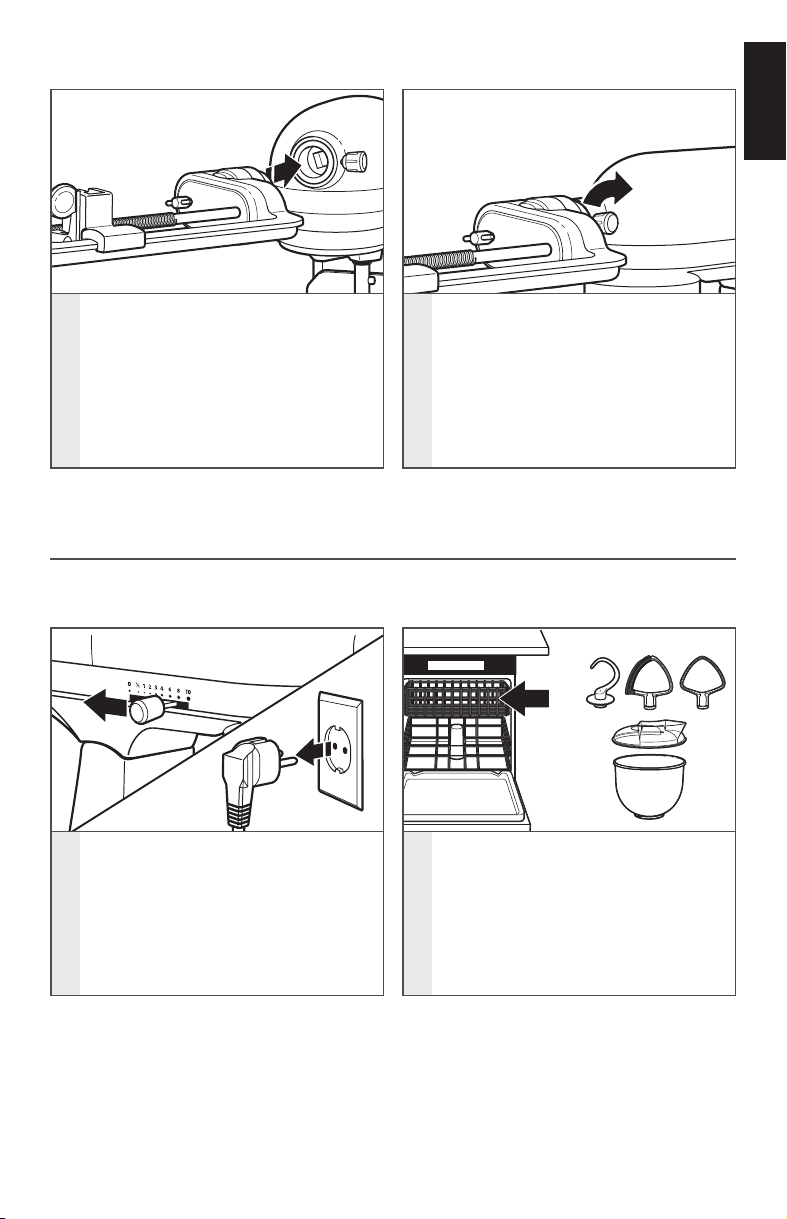 0 ½ 1 2 3 4 6 8 10