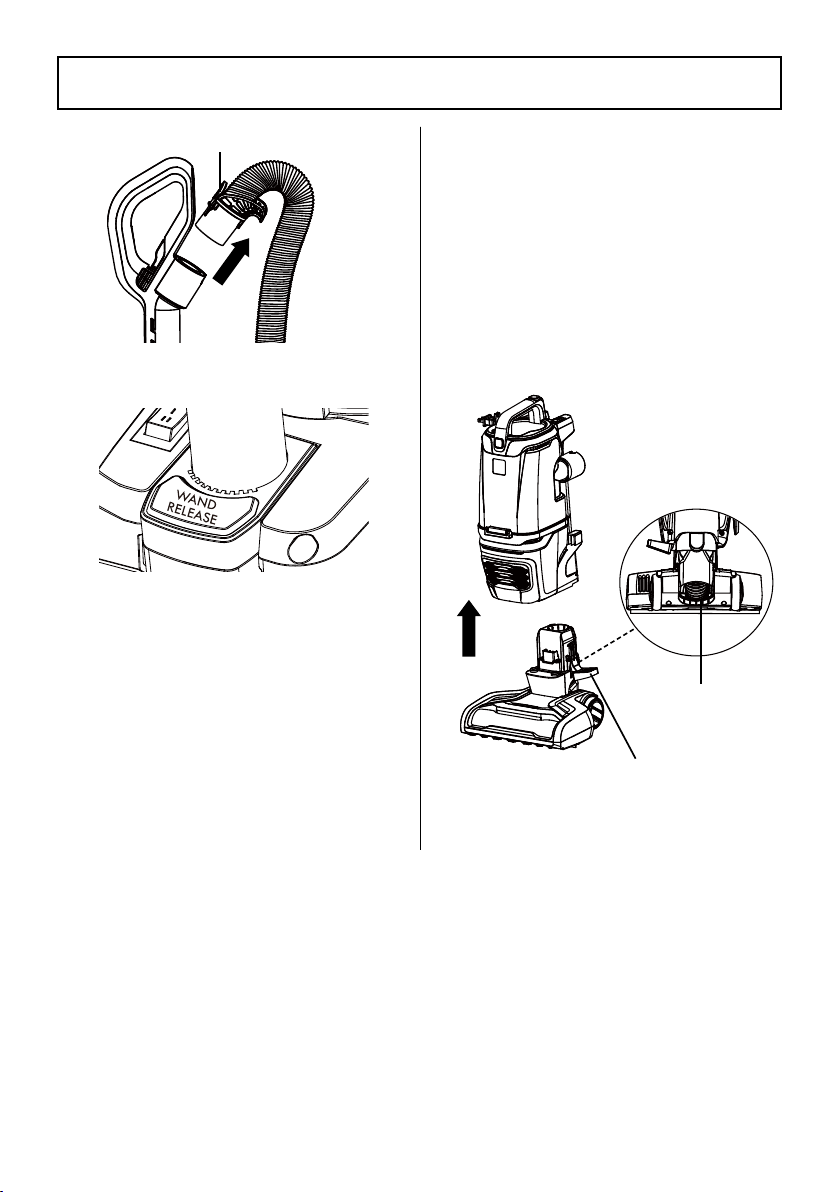 WAND
RELEASE