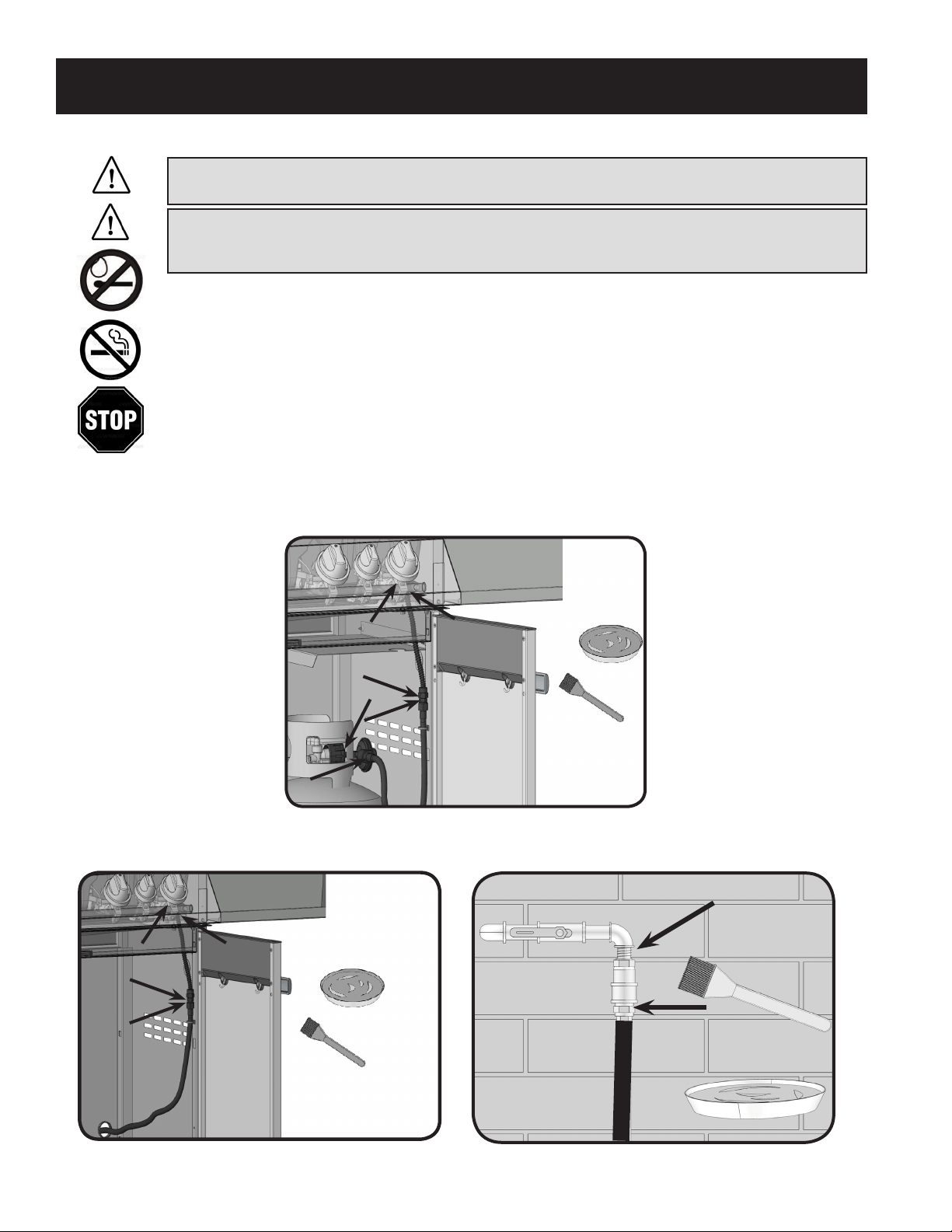 STOP