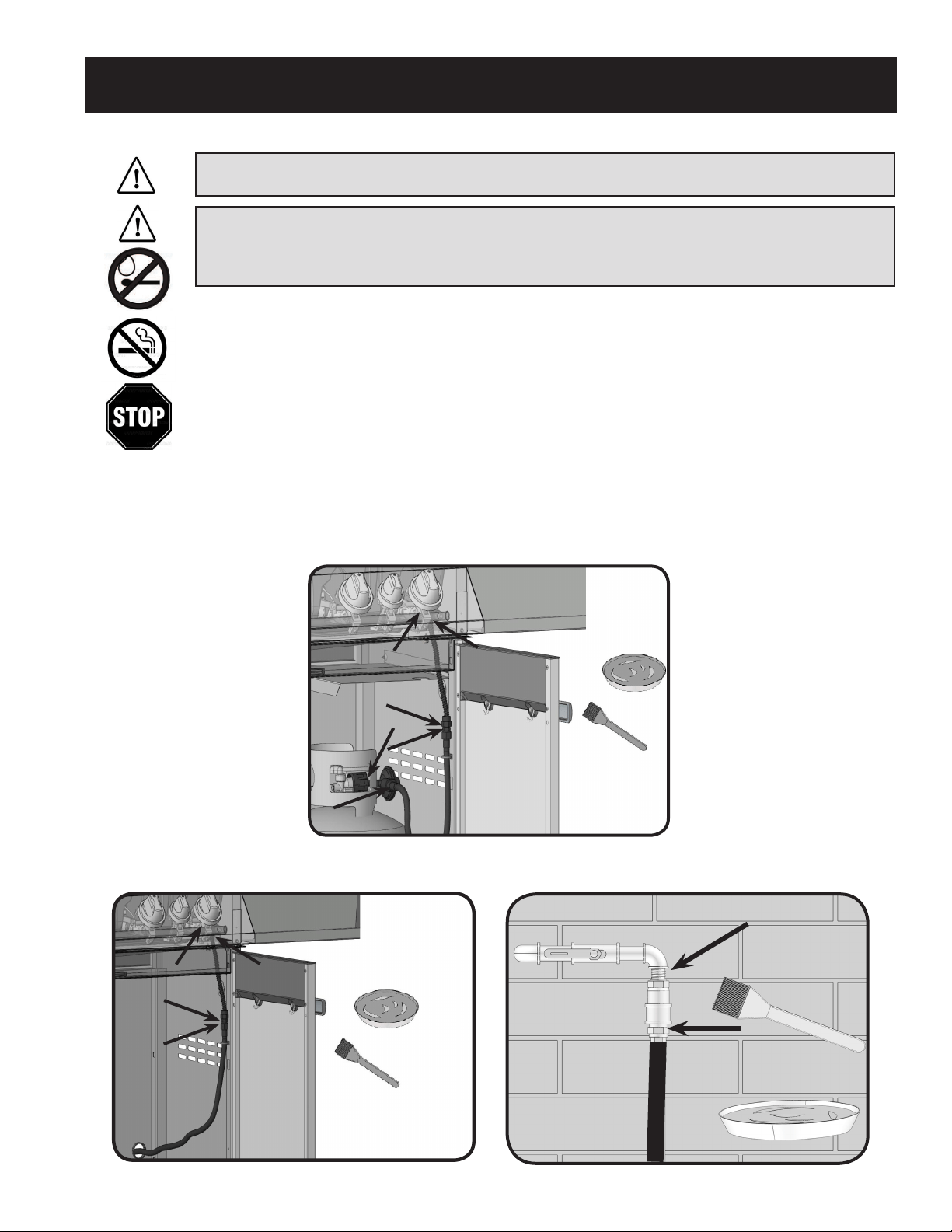 STOP