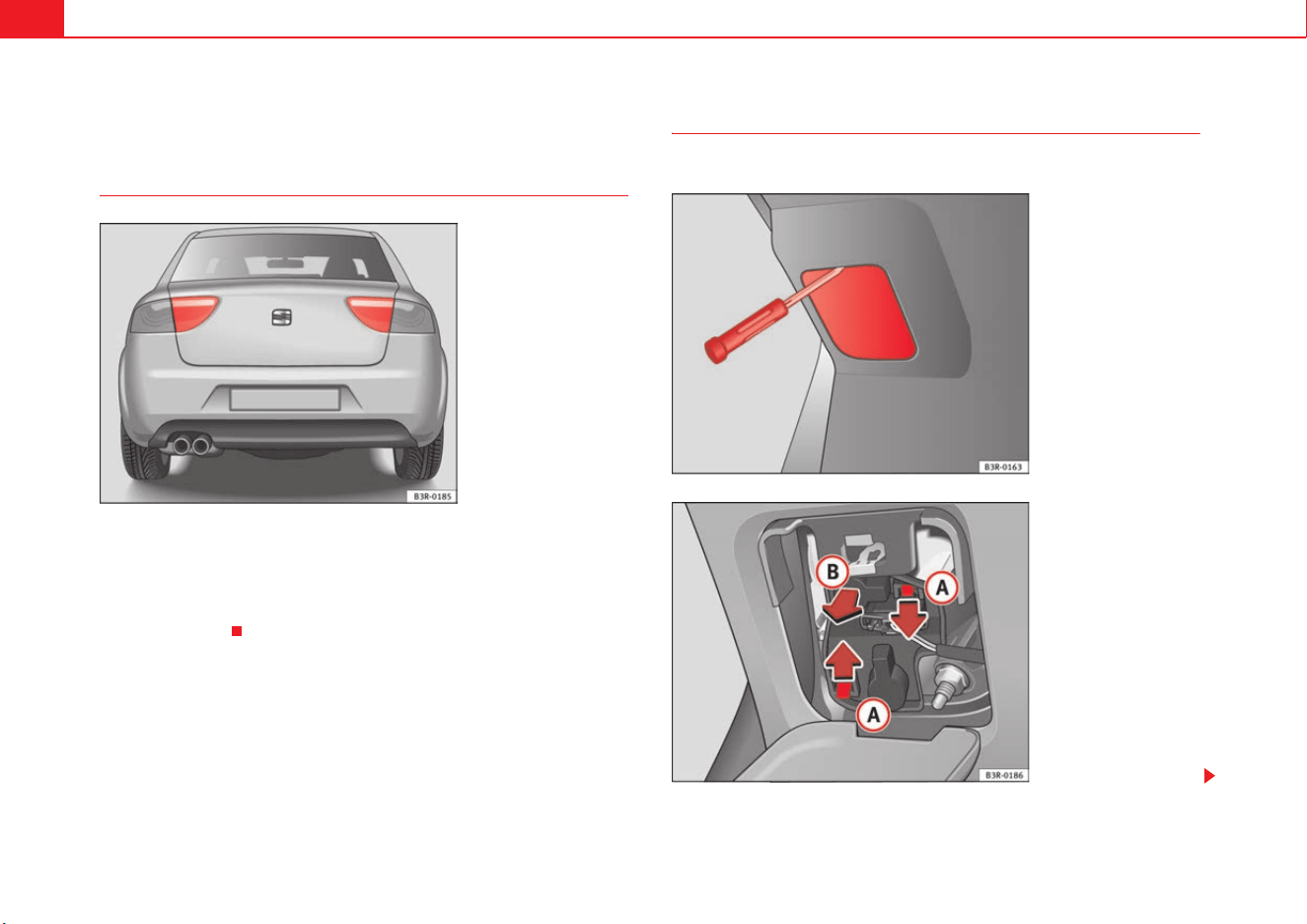 B3R-0185

B3R-0163

B
A
A
B3R-0186