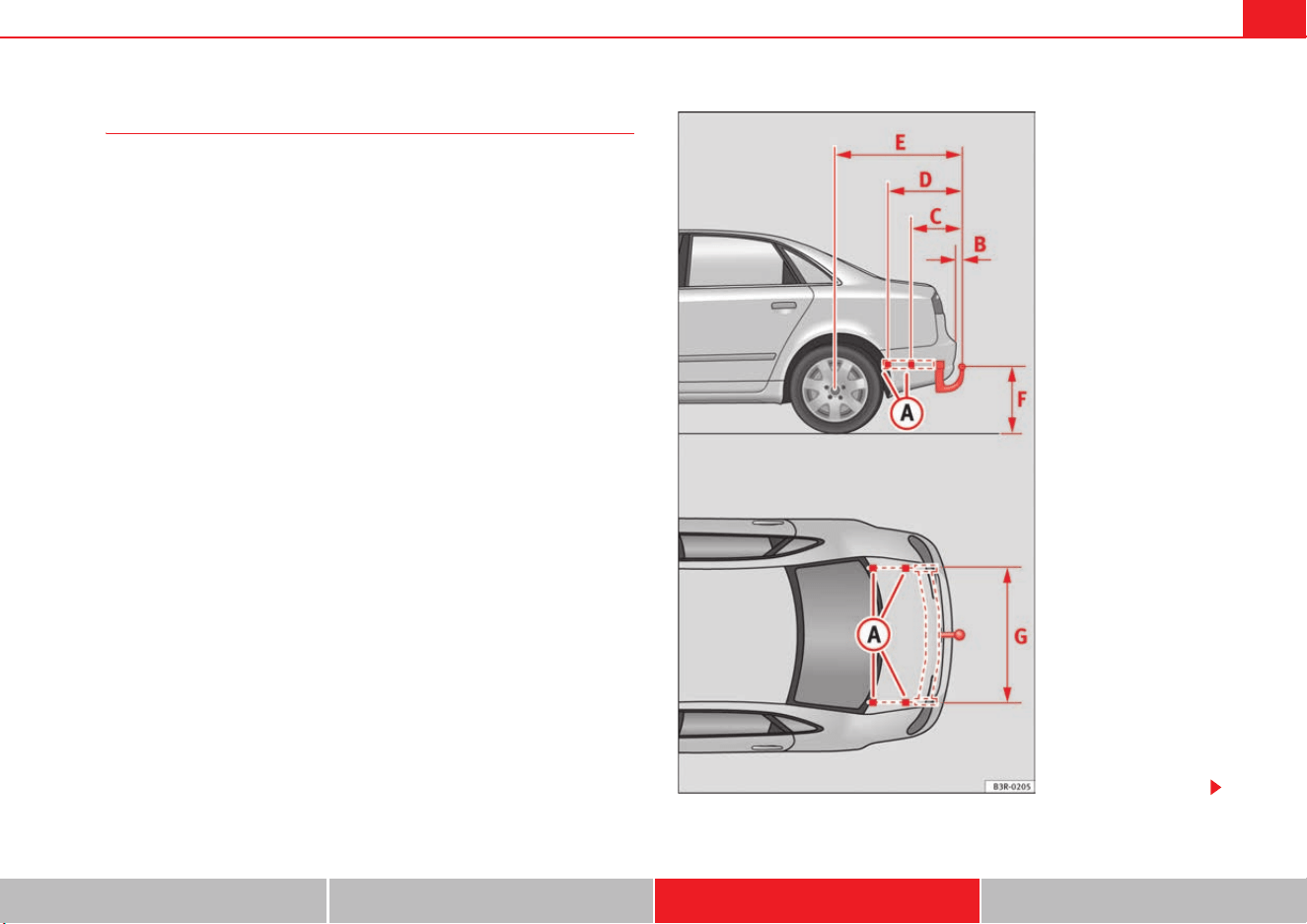 E
D
C
B
A
F
A
G
B3R-0205