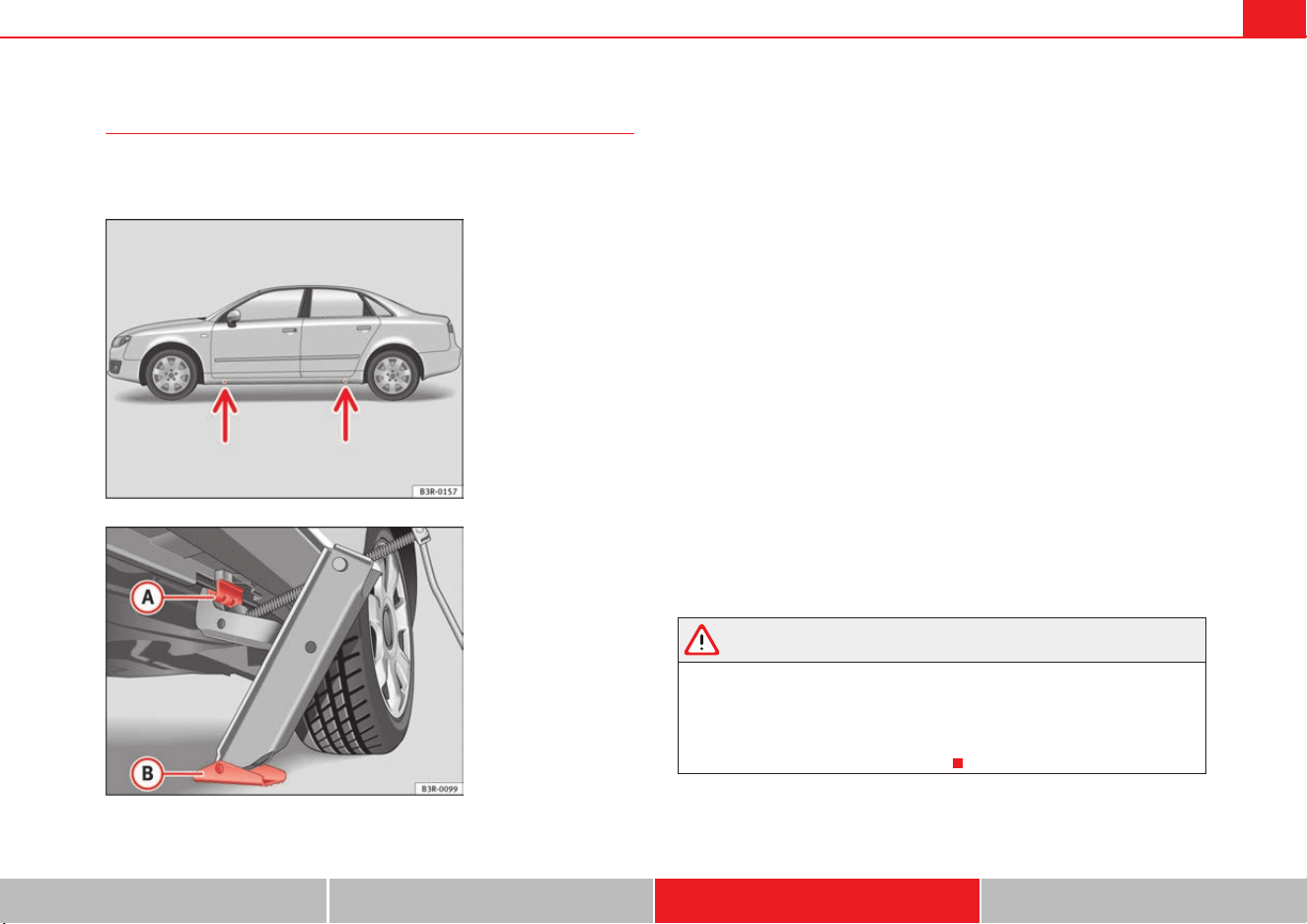 B3R-0157

A

B

B3R-0099