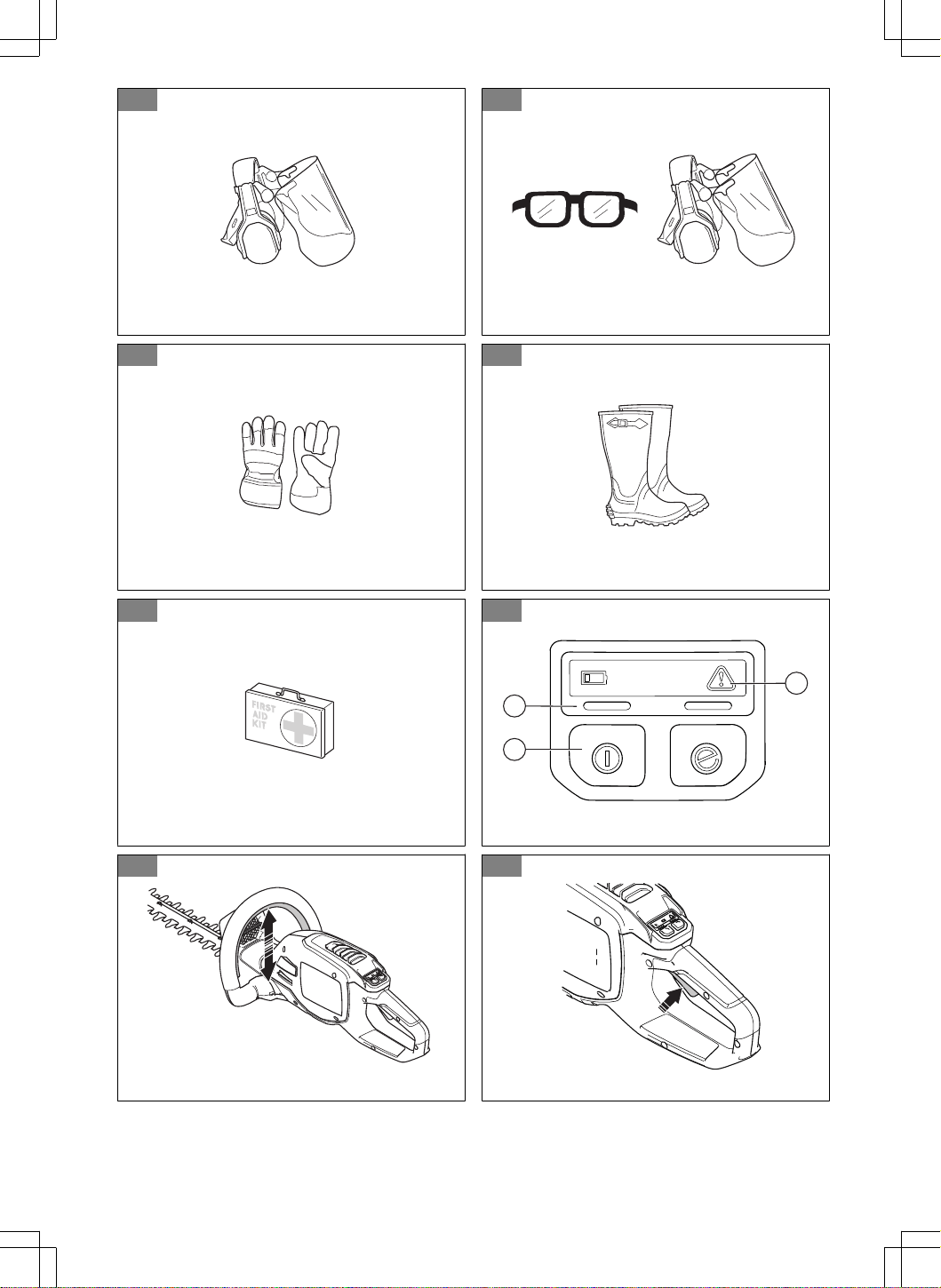 FIRST
AID
KIT