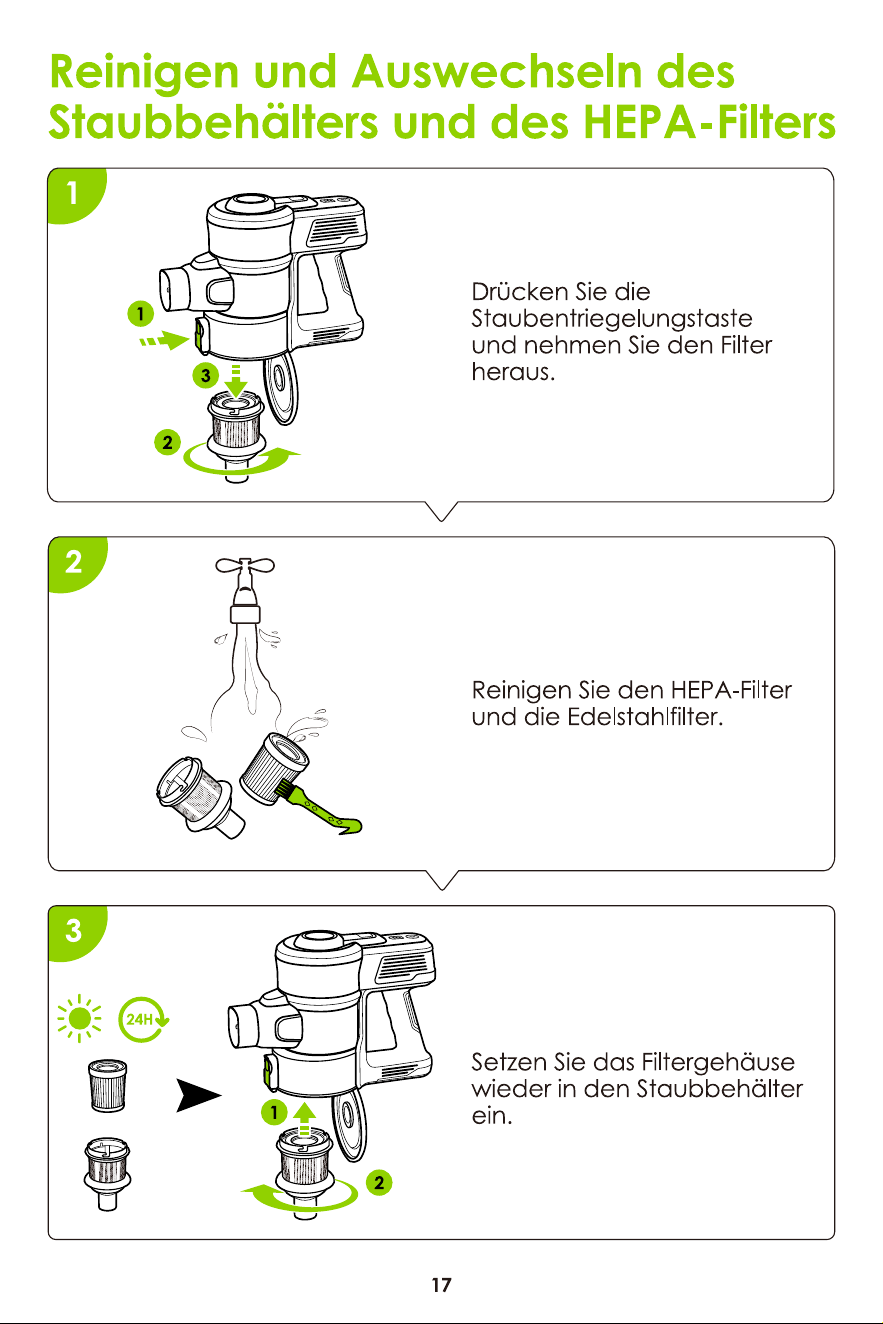 Reinigen und Auswechseln des Staubbehälters und des HEPA-Filters

1

1

3

2

Drücken Sie die Staubentriegelungstaste und nehmen Sie den Filter heraus.

2

Reinigen Sie den HEPA-Filter und die Edelstahlfilter.

3

24H

1

2

Setzen Sie das Filtergehäuse wieder in den Staubbehälter ein.

17