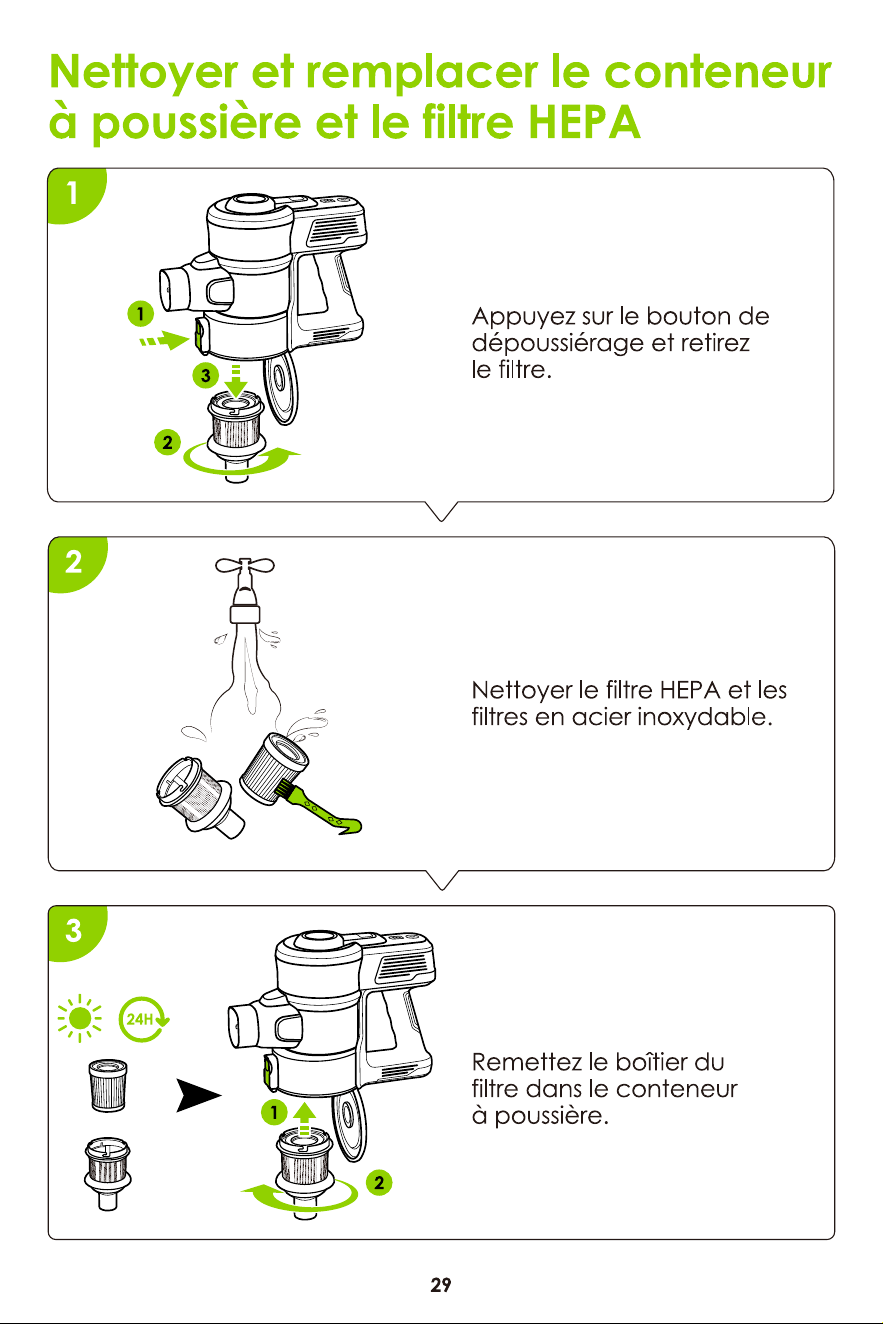 Nettoyer et remplacer le conteneur à poussière et le filtre HEPA

1

1

3

2

Appuyez sur le bouton de dépoussiérage et retirez le filtre.

2

Nettoyer le filtre HEPA et les filtres en acier inoxydable.

3

24H

1

2

Remettez le boîtier du filtre dans le conteneur à poussière.

29