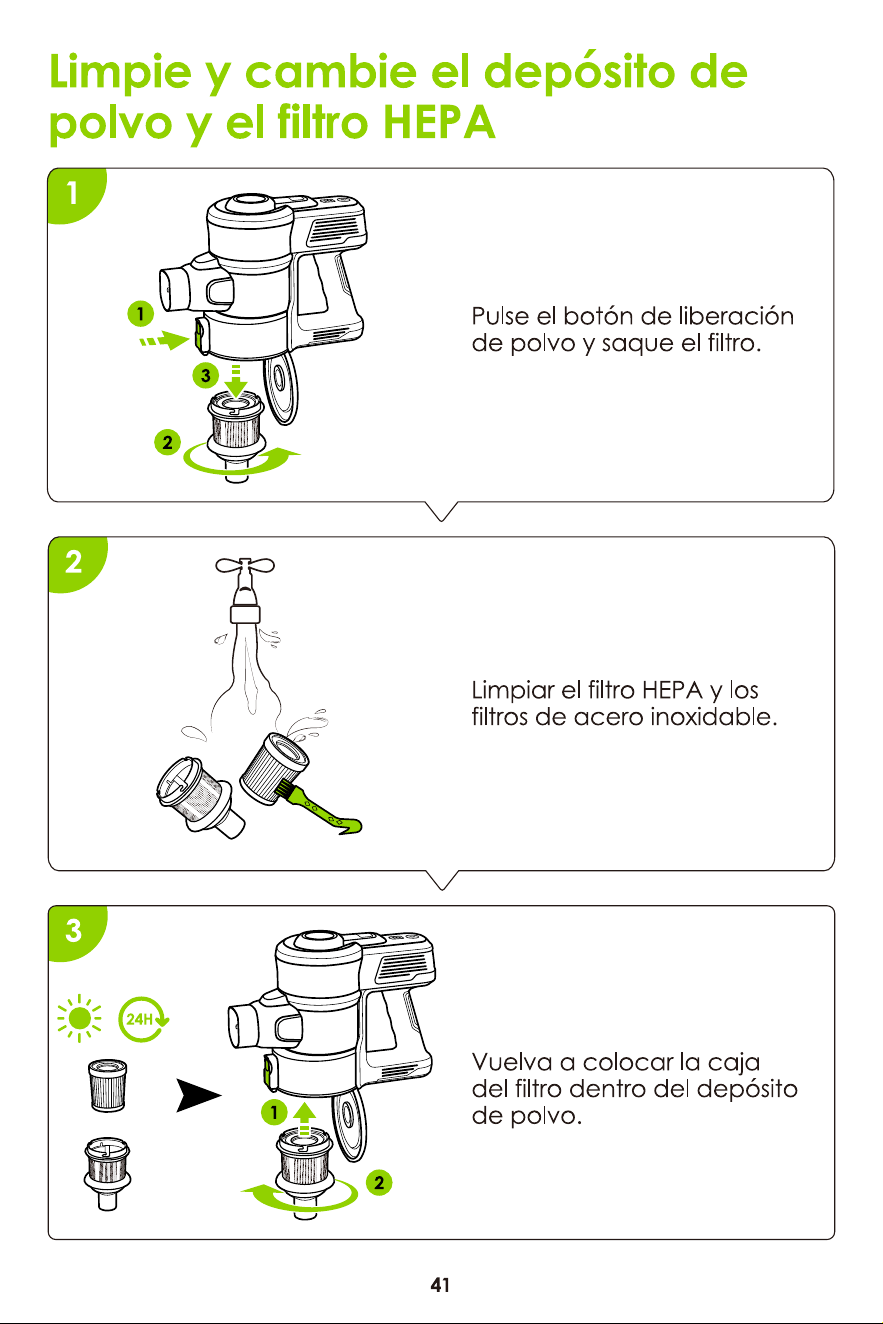 Limpie y cambie el depósito de polvo y el filtro HEPA

1

1

3

2

Pulse el botón de liberación de polvo y saque el filtro.

2

Limpiar el filtro HEPA y los filtros de acero inoxidable.

3

24H

1

2

Vuelva a colocar la caja del filtro dentro del depósito de polvo.

41